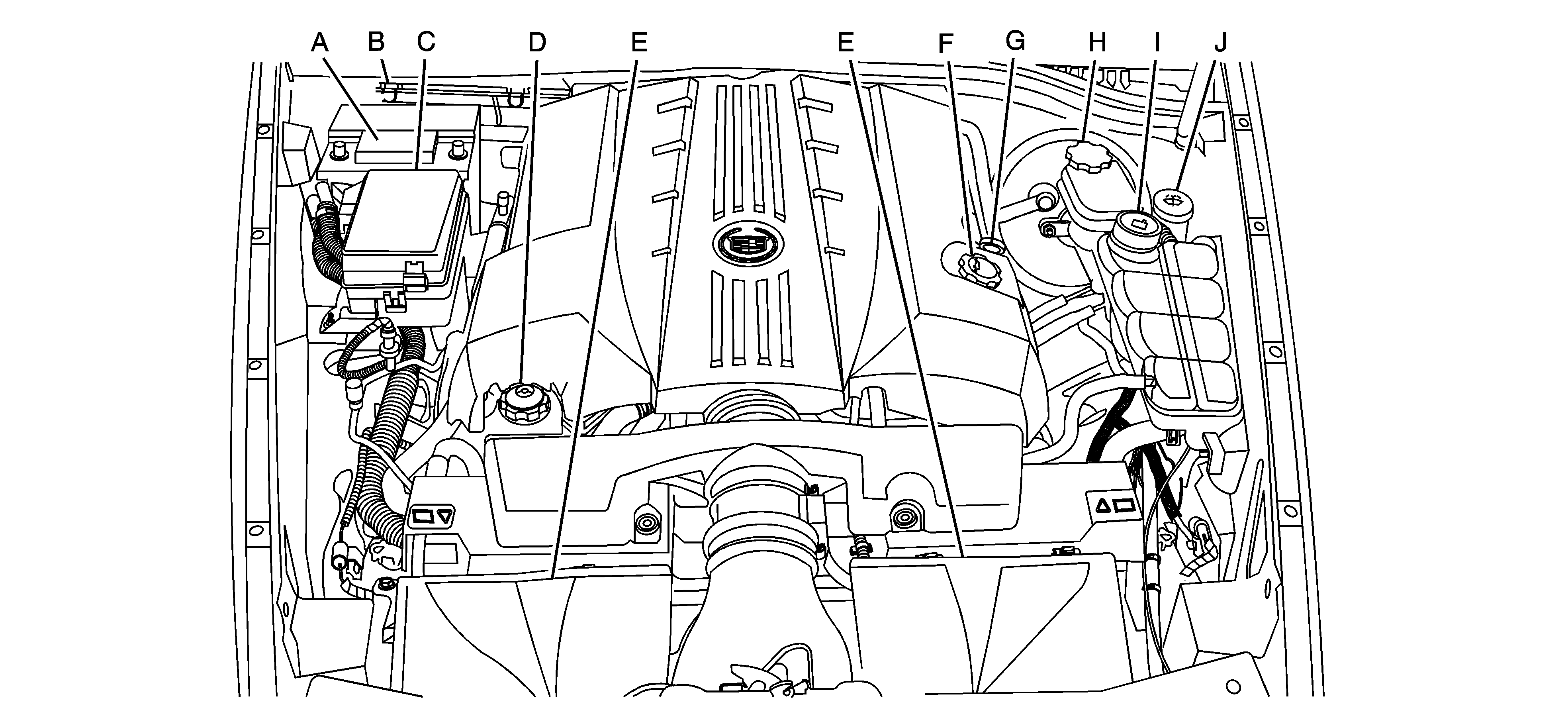 A B C D E E F G H I J