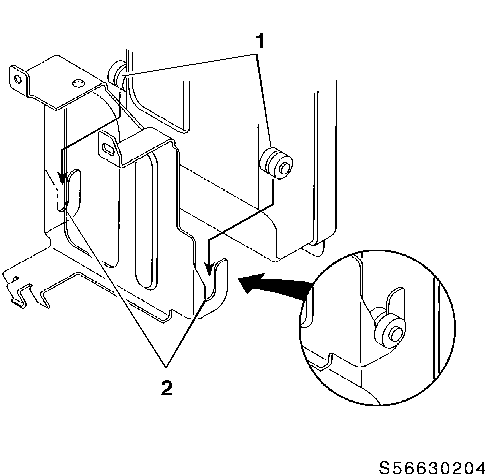 1

2

S56630204