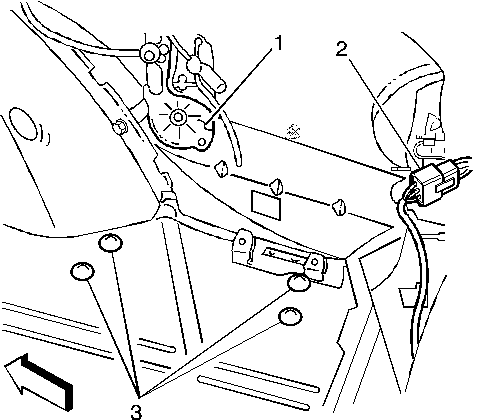 1
2
3