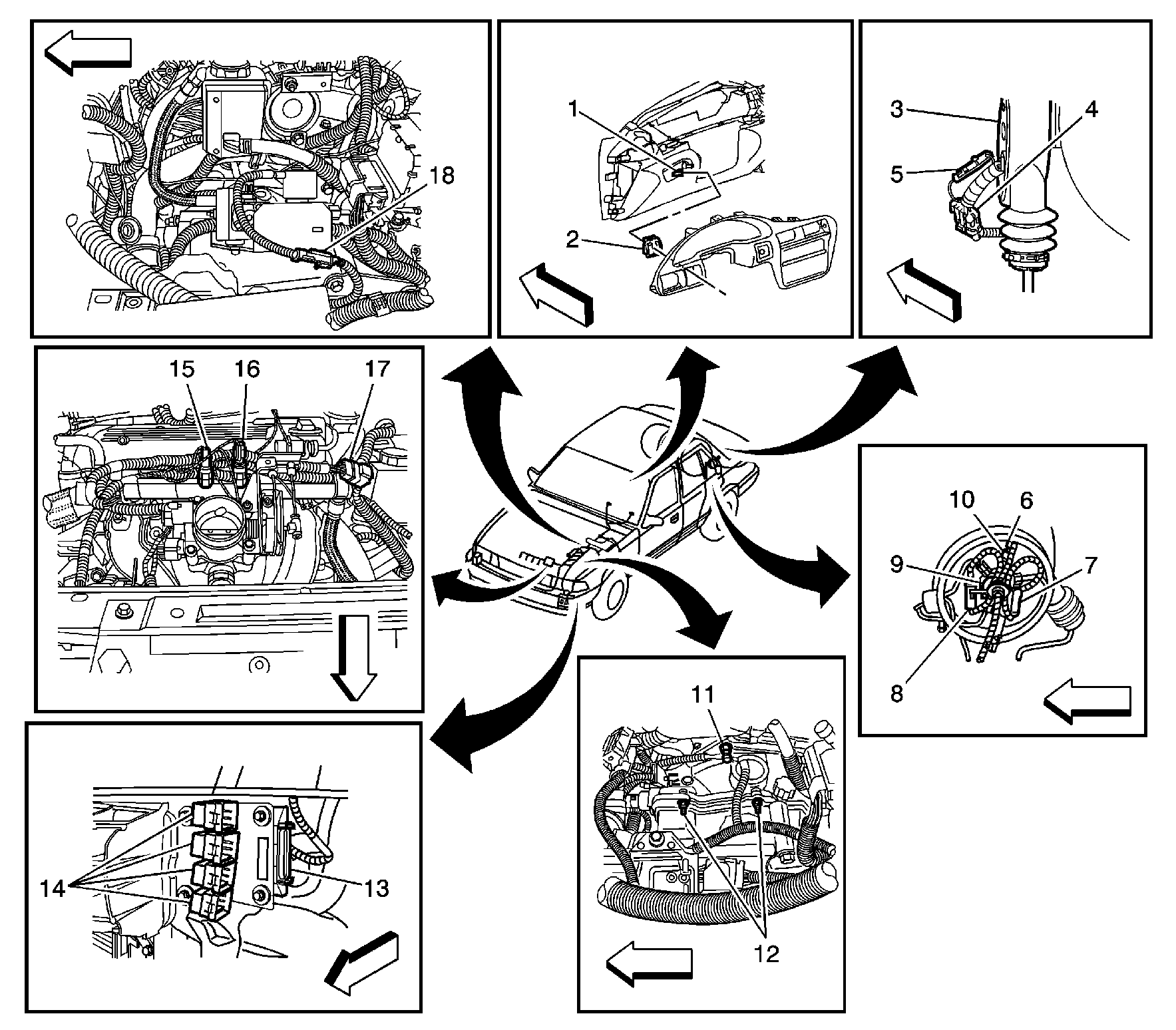 18

1

2

3

4

5

15 16 17

10 6

9 7

8

11

12

14

13