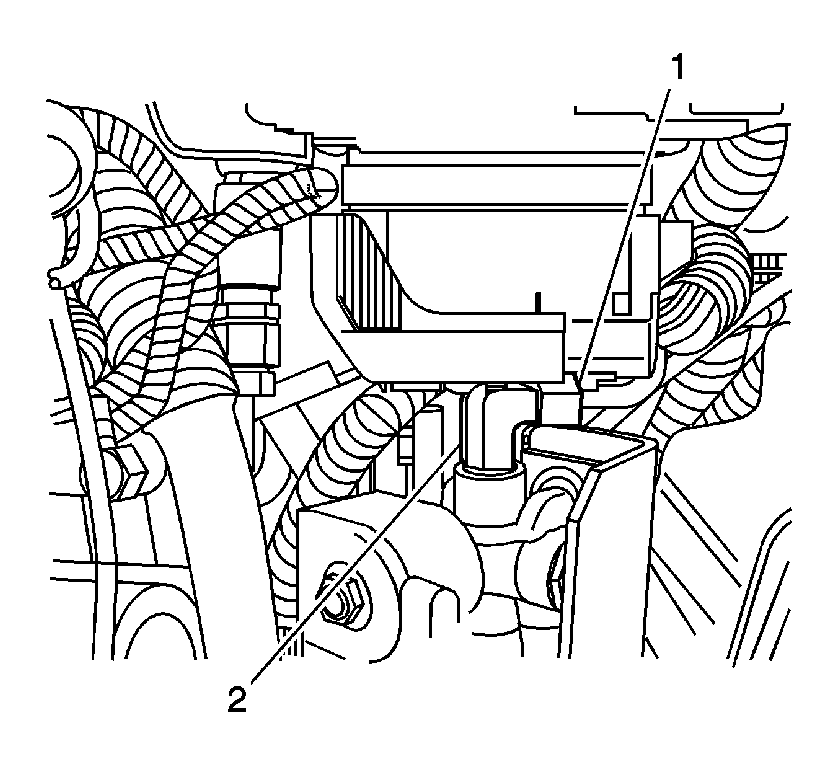 1

2