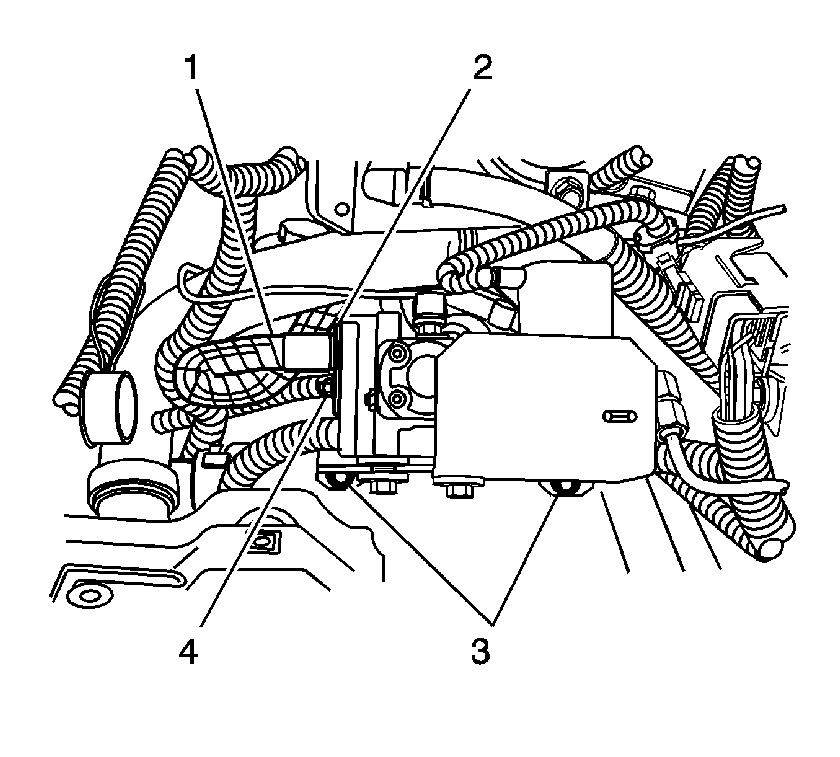 1
2
4
3