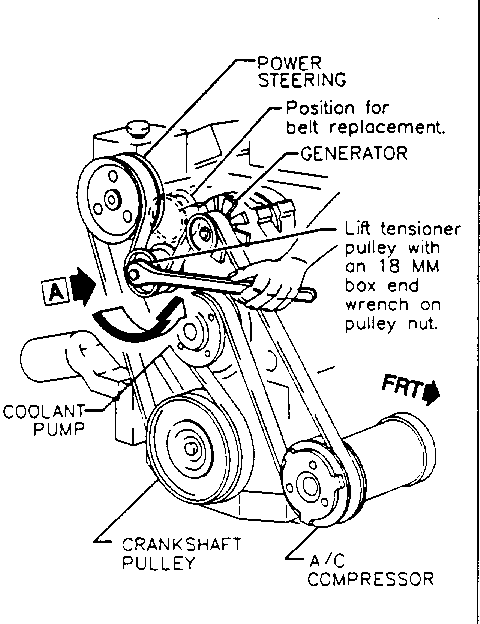 POWER STEERING

Position for belt replacement.

GENERATOR

Lift tensioner pulley with an 18 MM box end wrench on pulley nut.

A

FRT

COOLANT PUMP

CRANKSHAFT PULLEY

A/C COMPRESSOR