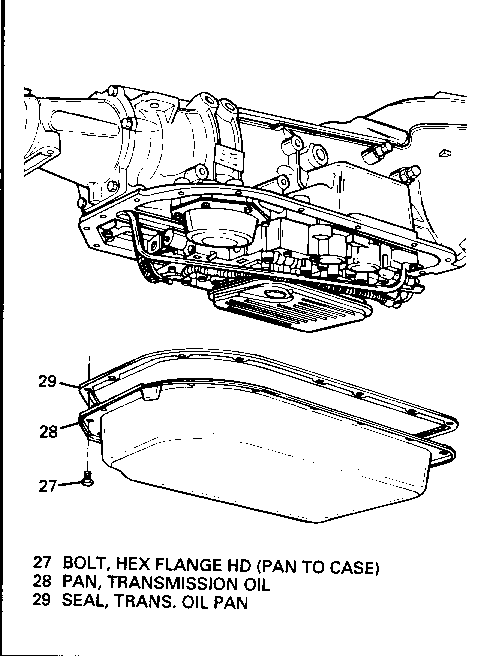 29
28
27

27 BOLT, HEX FLANGE HD (PAN TO CASE)
28 PAN, TRANSMISSION OIL
29 SEAL, TRANS. OIL PAN