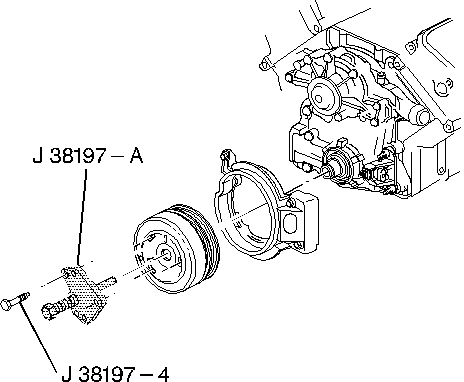 J 38197 – A

J 38197 – 4