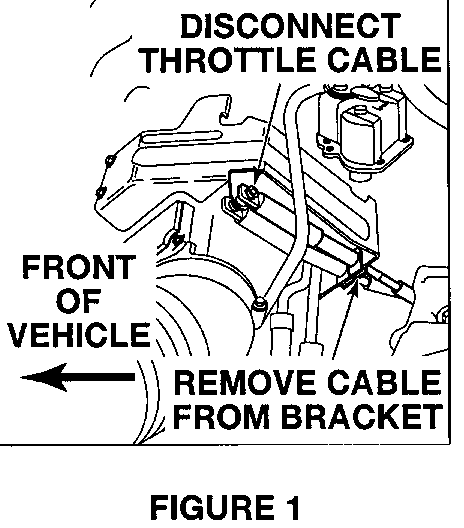 DISCONNECT THROTTLE CABLE

FRONT OF VEHICLE

REMOVE CABLE FROM BRACKET

FIGURE 1