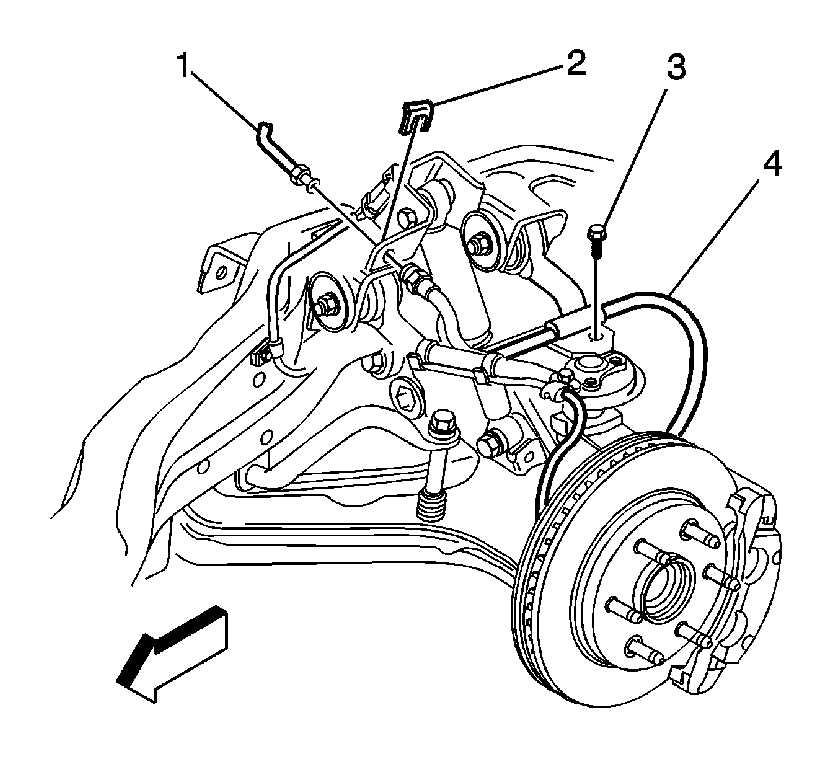 1
2
3
4