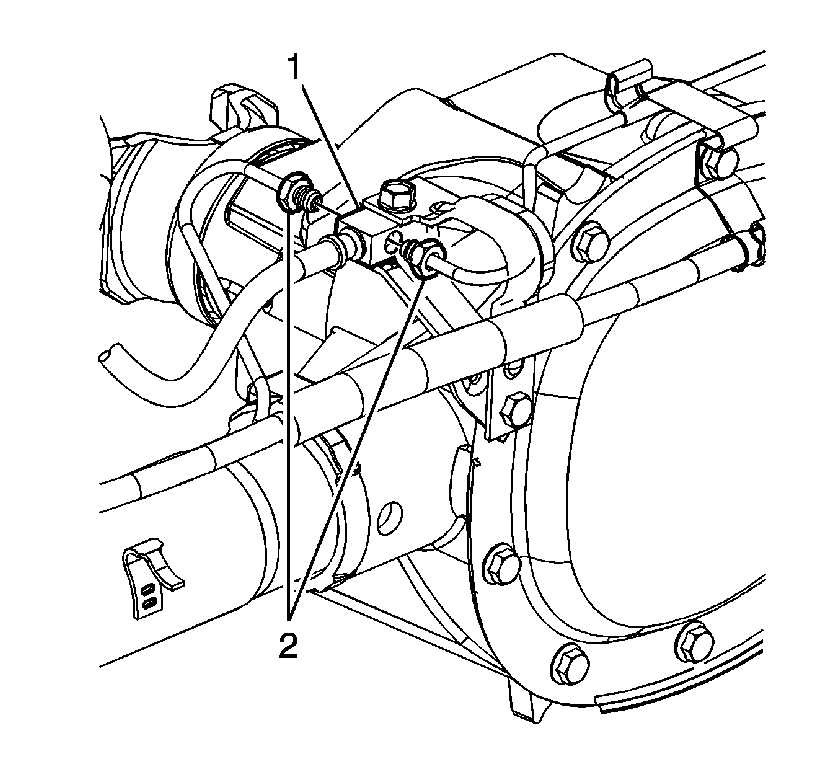 1
2