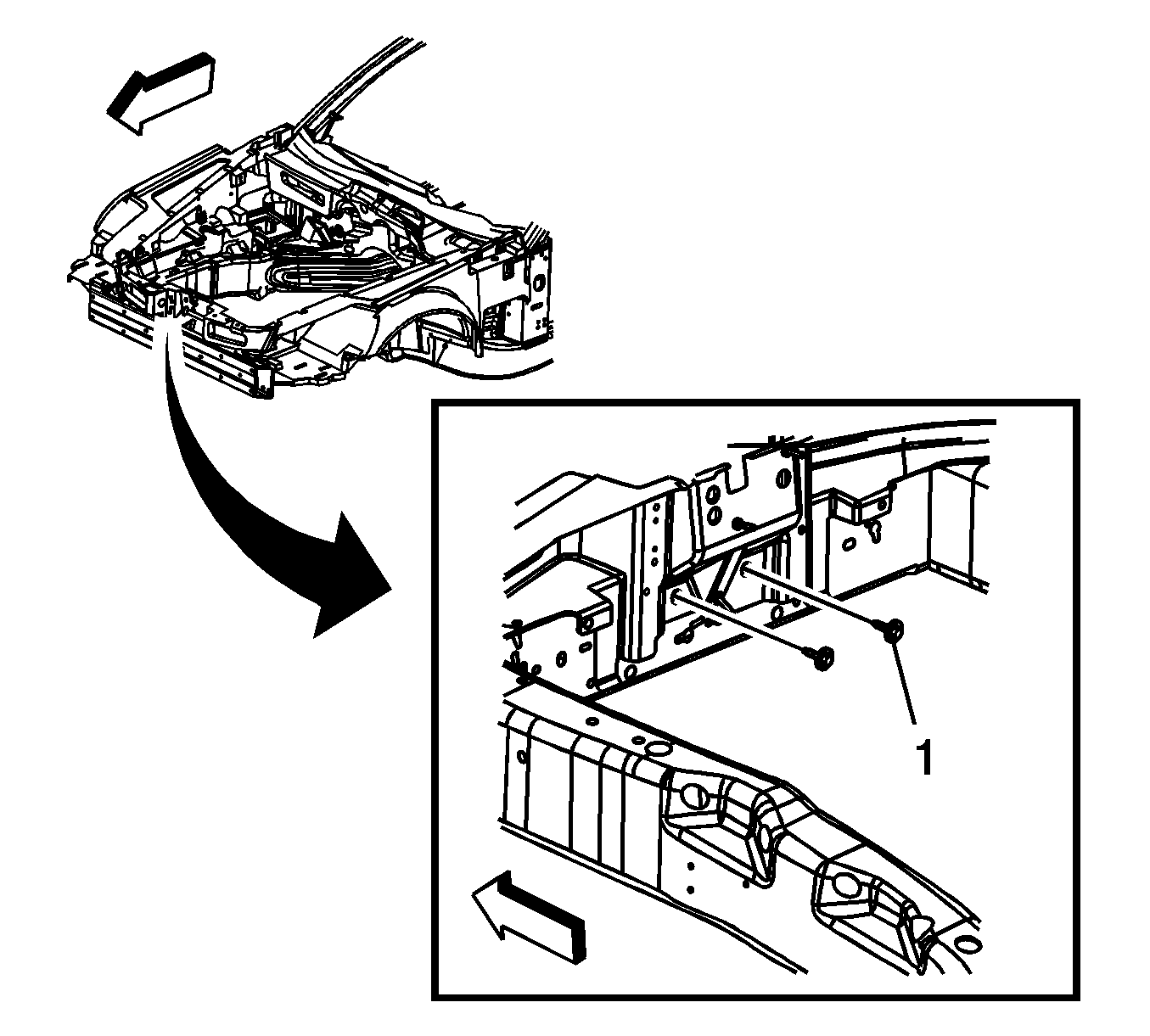 1