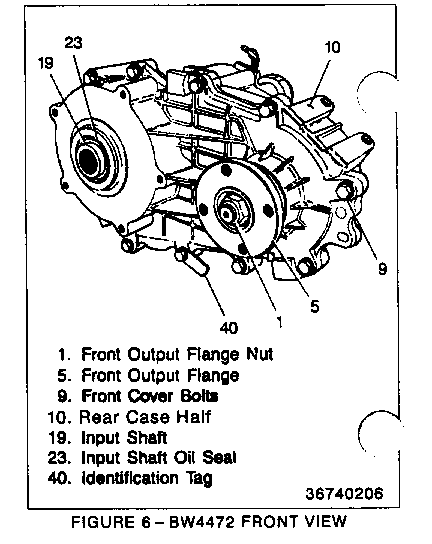 23
19
10
9
5
1
40

1. Front Output Flange Nut
5. Front Output Flange
9. Front Cover Bolts
10. Rear Case Half
19. Input Shaft
23. Input Shaft Oil Seal
40. Identification Tag

36740206

FIGURE 6 – BW4472 FRONT VIEW