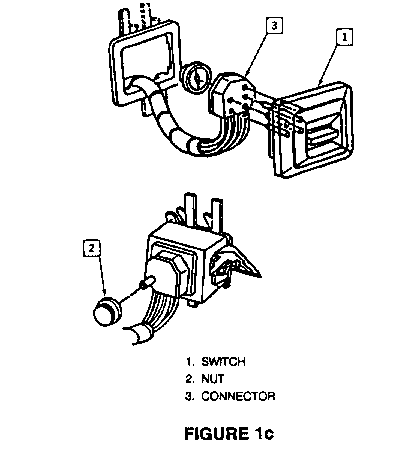 3

1

2

1. SWITCH
2. NUT
3. CONNECTOR

FIGURE 1c