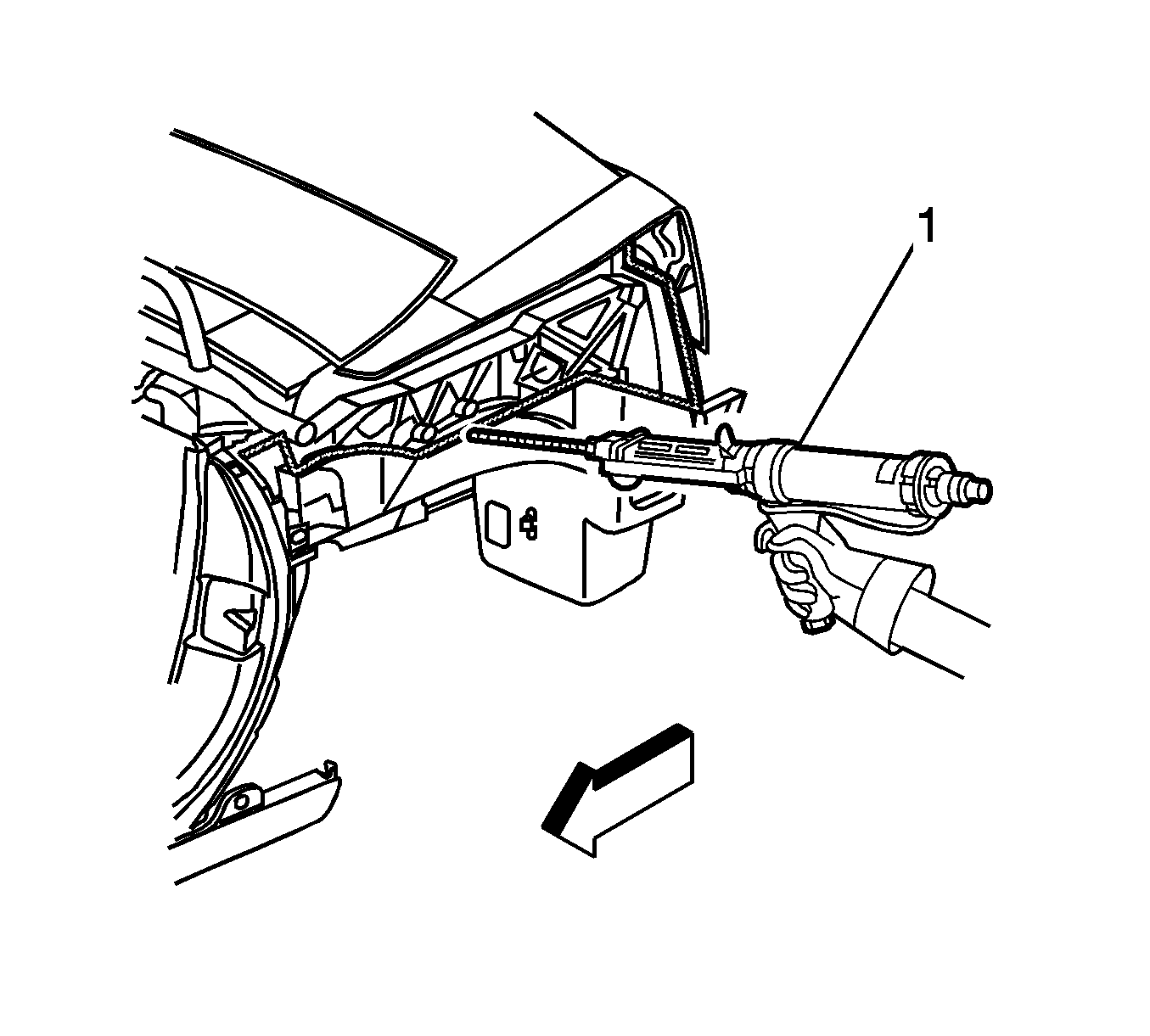 1