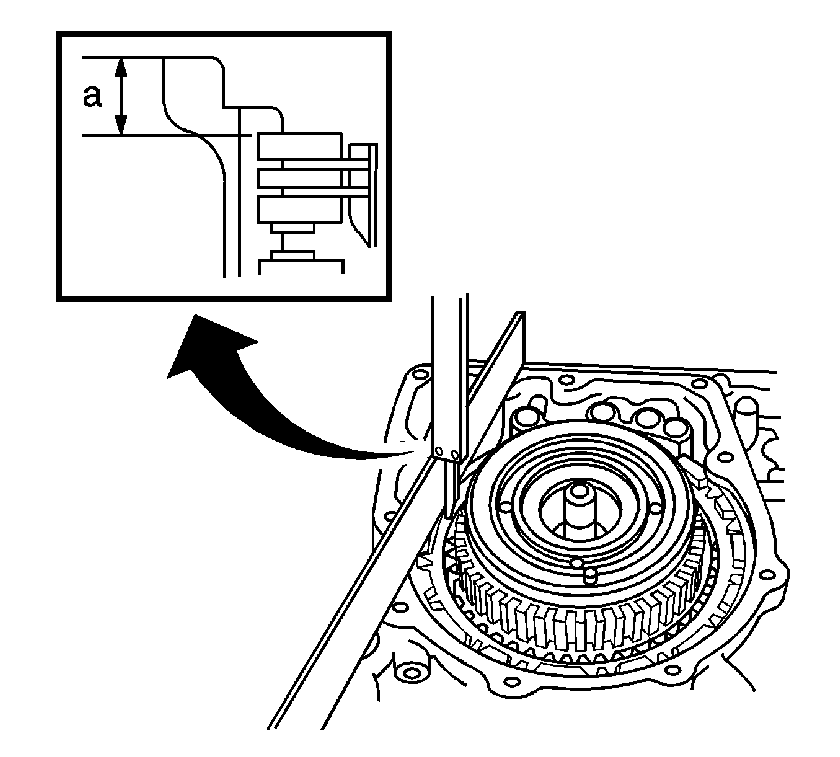 a