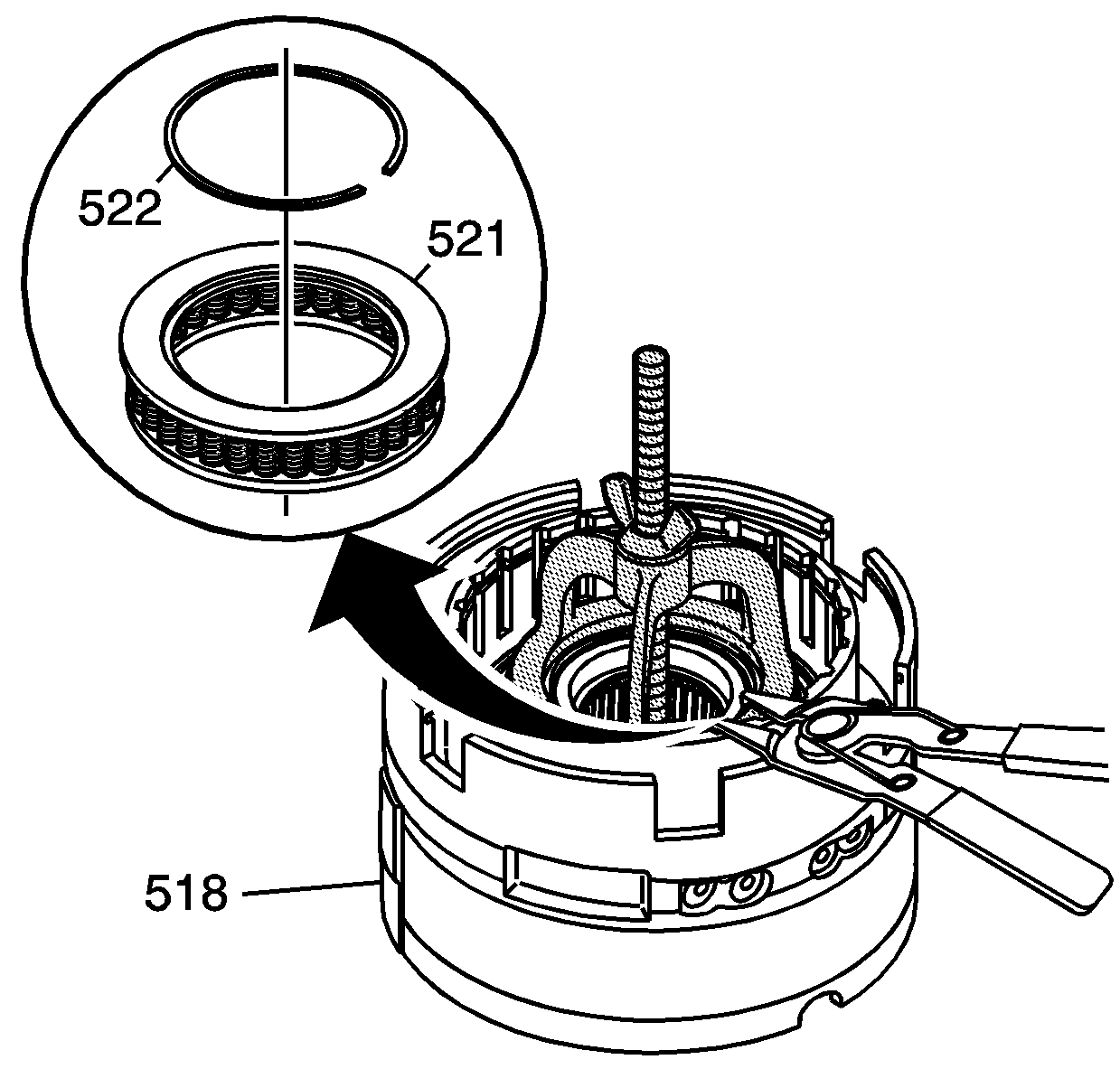 522
521
518