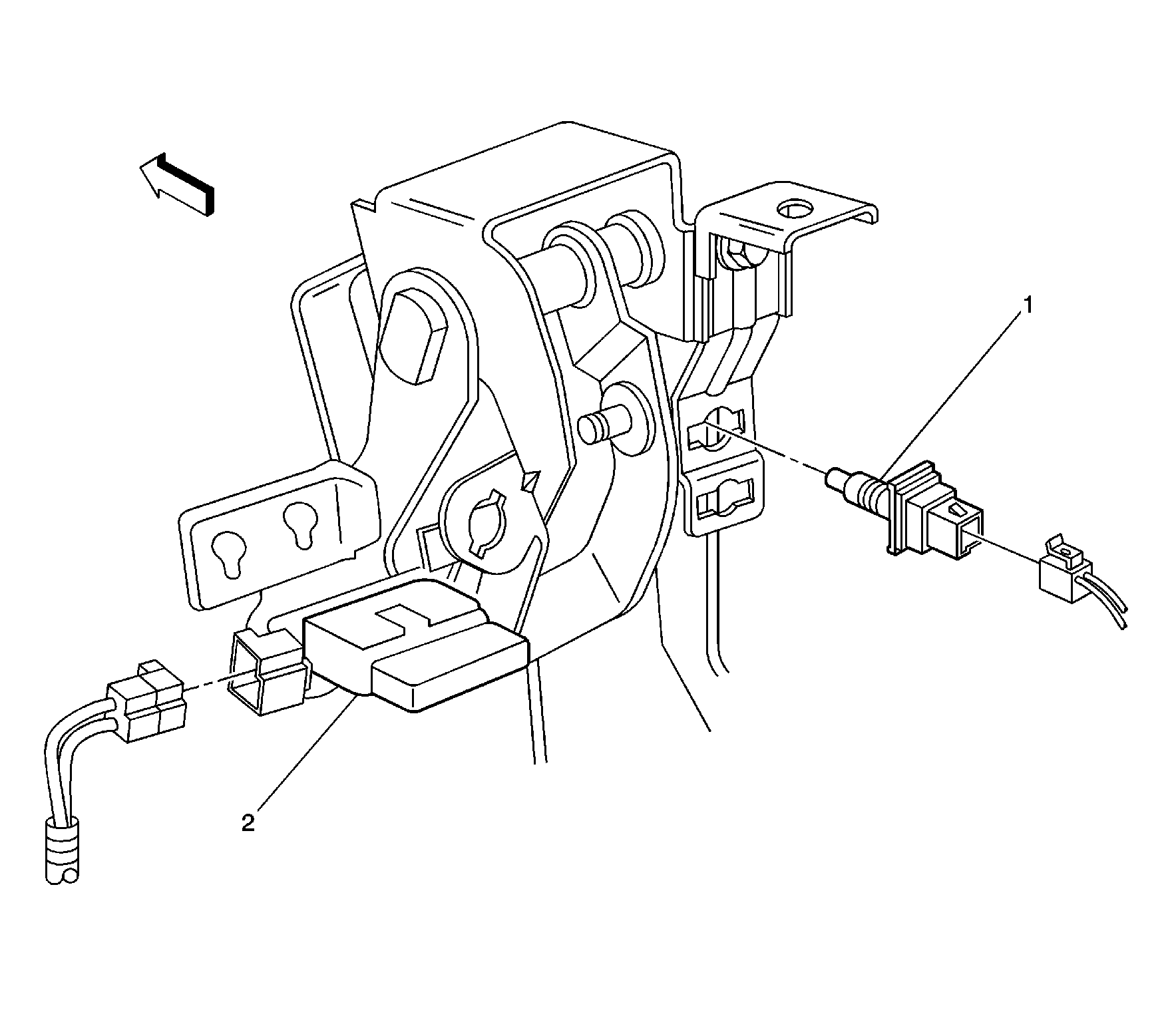 1

2