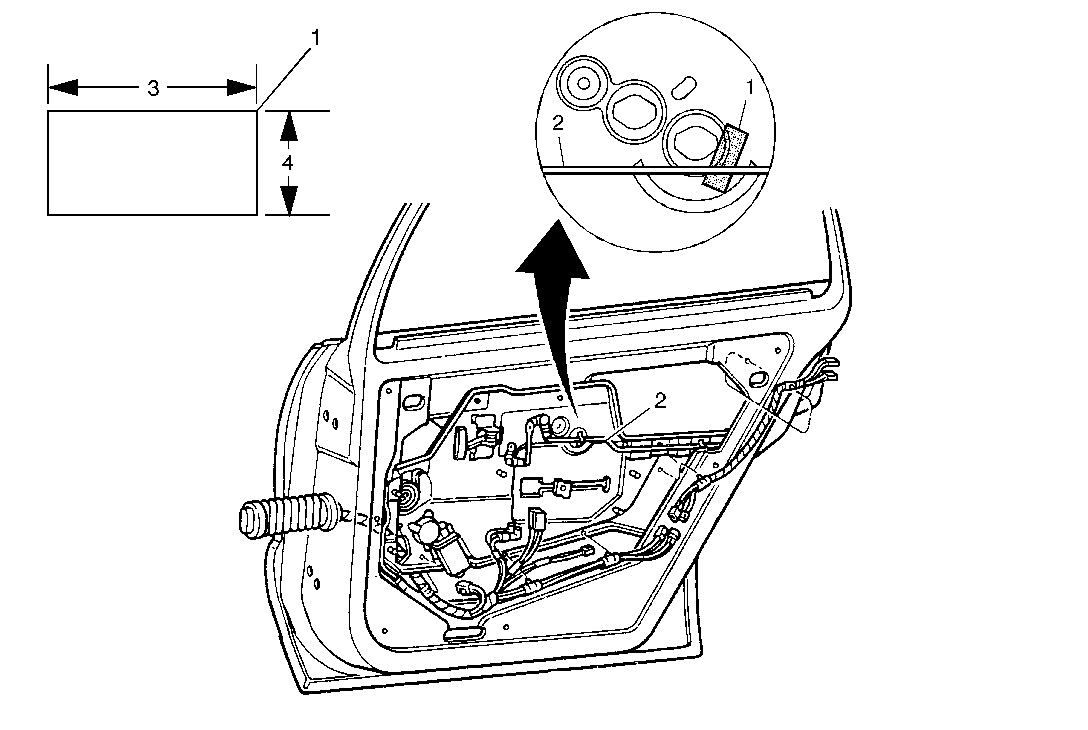 1
3
4
1
2
2