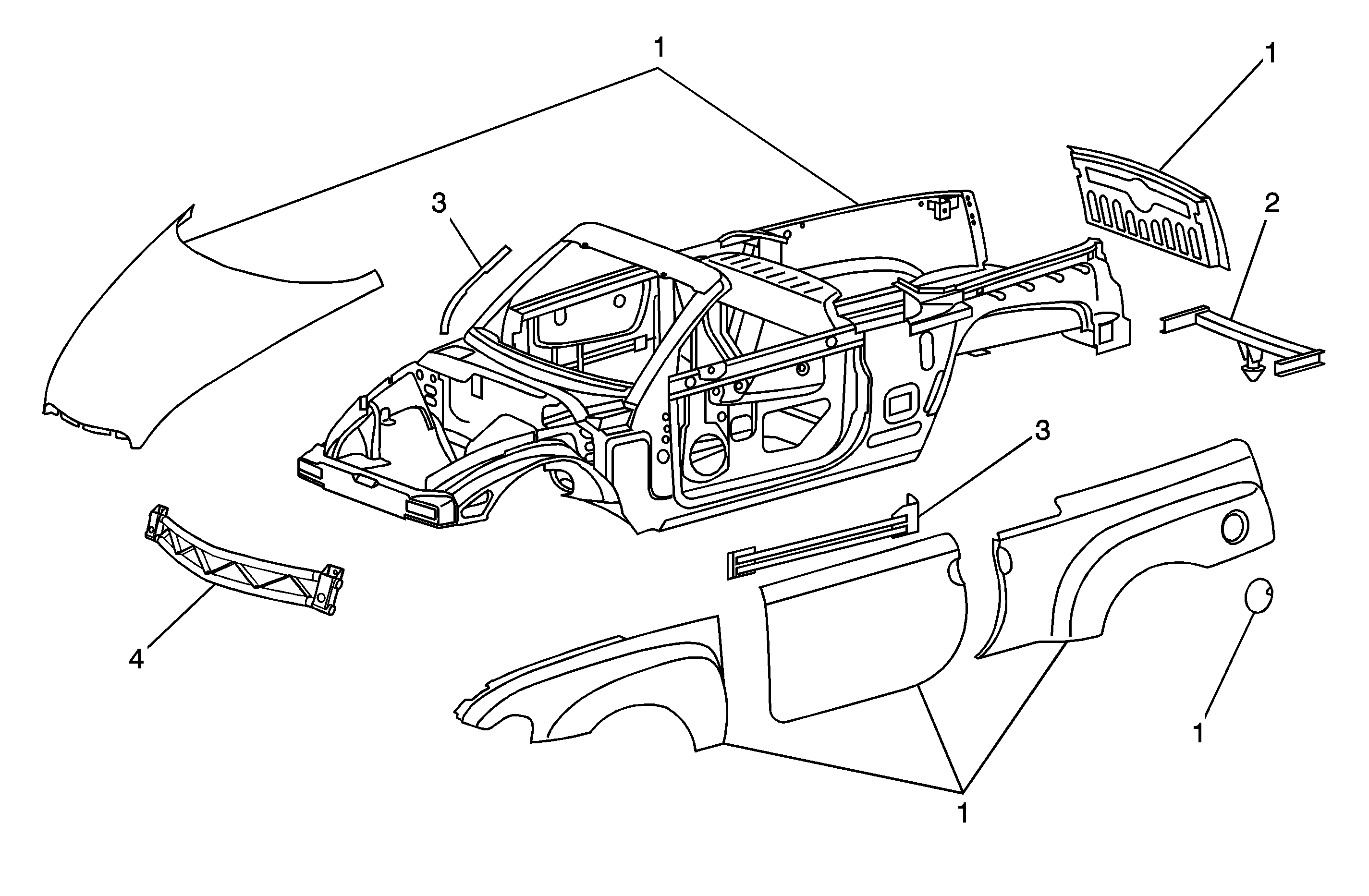 1
1
3
2
3
4
1
1