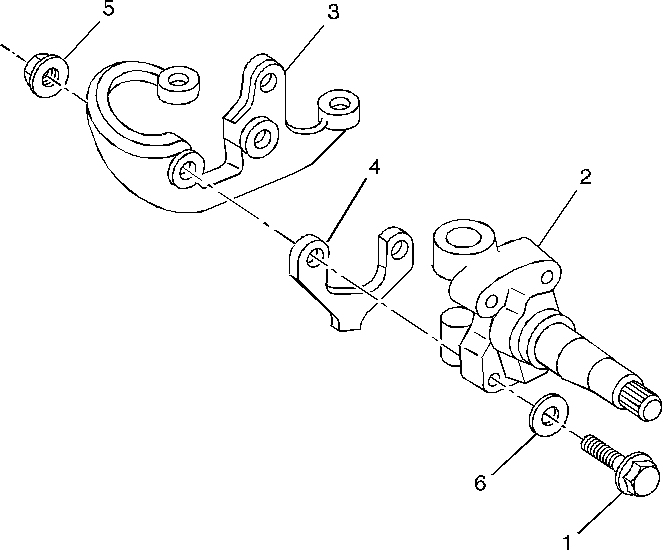 5
3
4
2
6
1