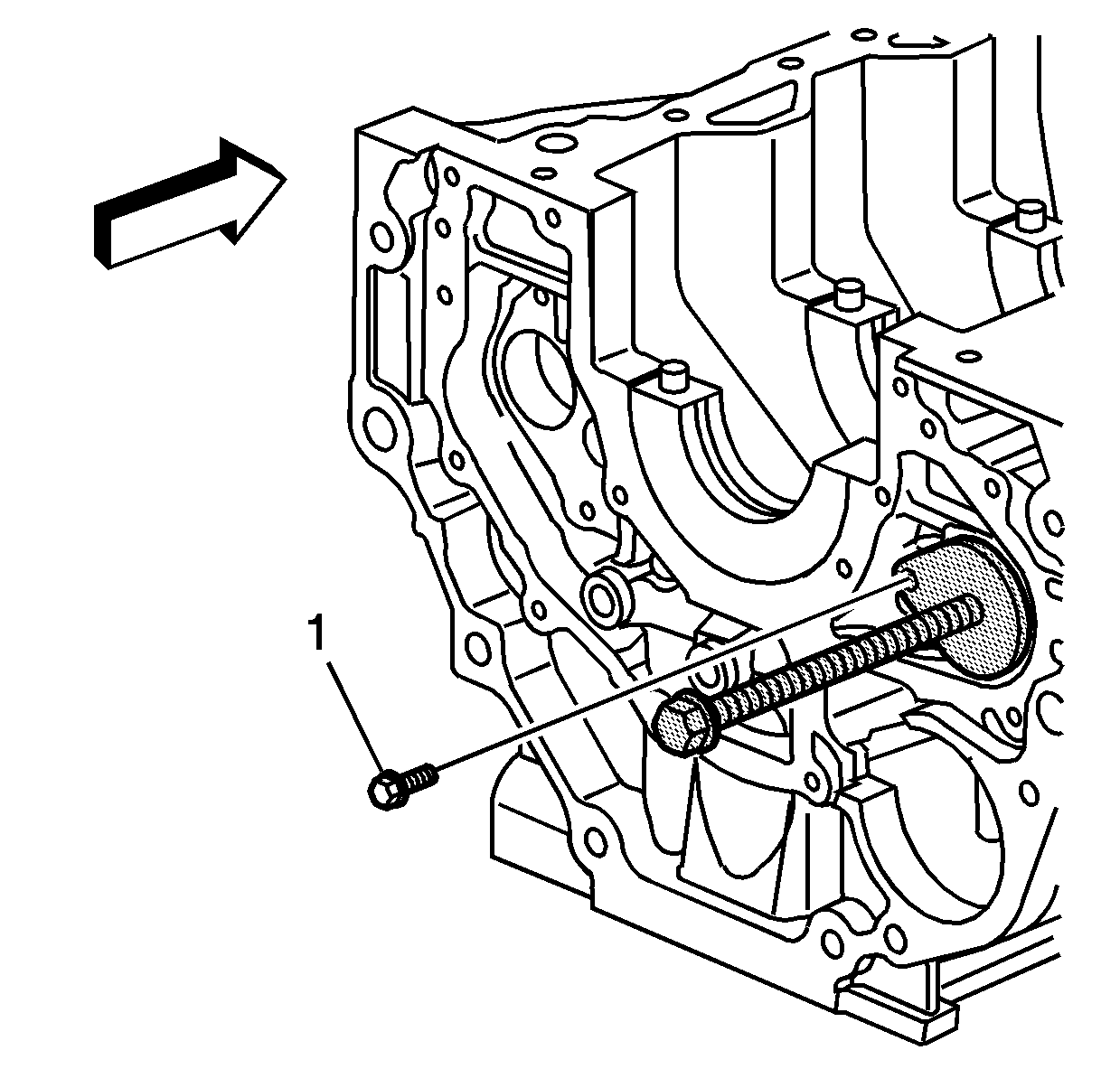 1