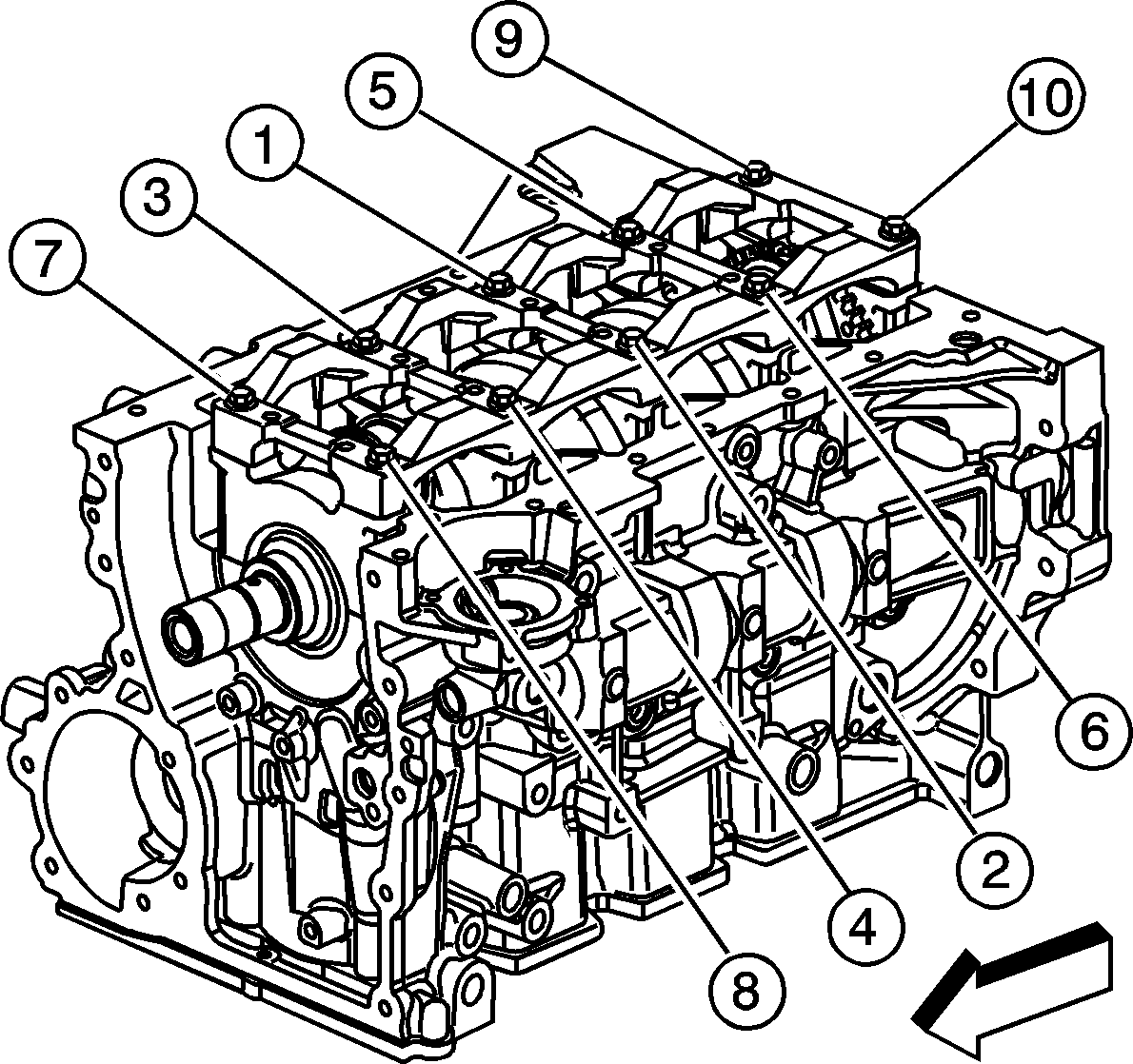 9
5
10
1
3
7
6
2
4
8