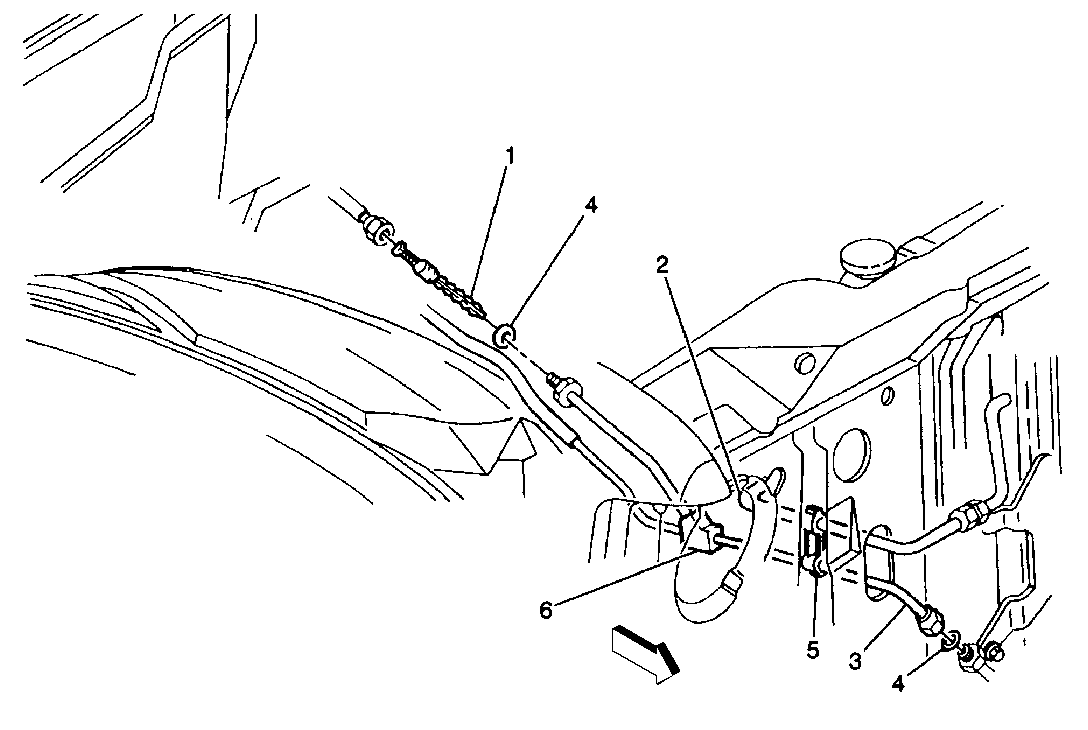 1
4
2
6
5
3
4