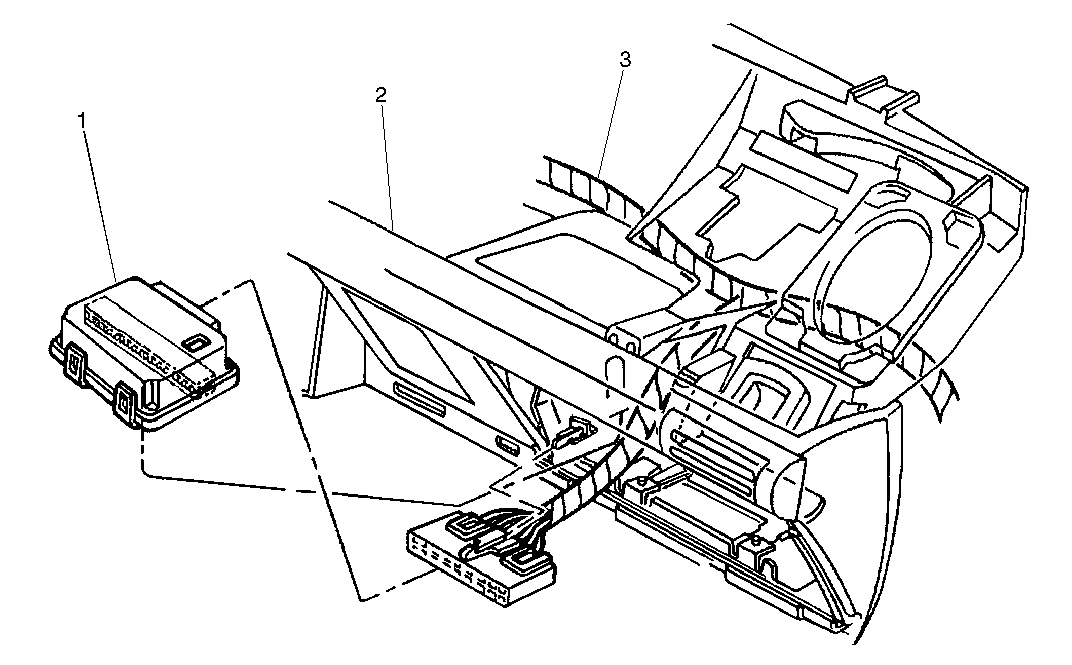 1
2
3