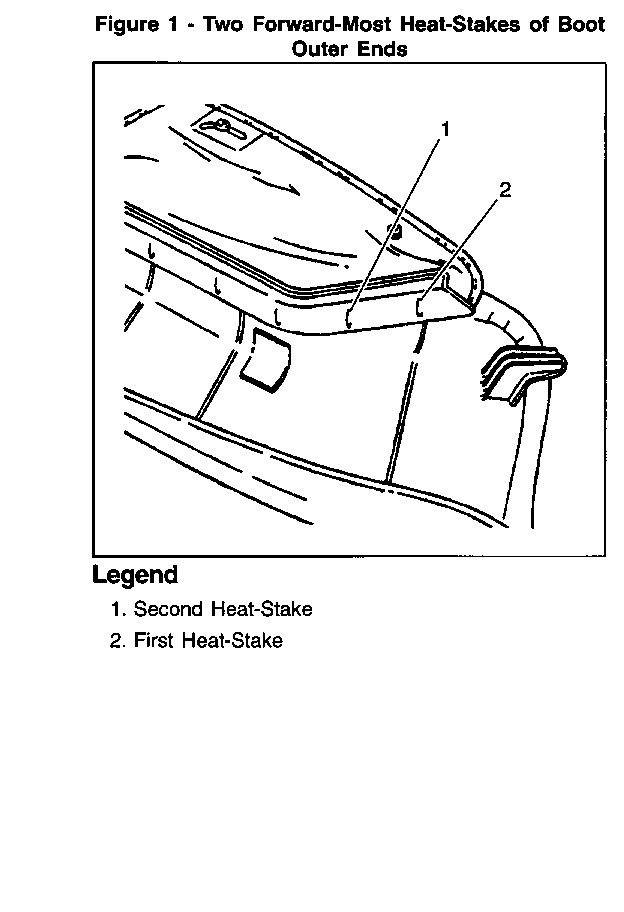 Figure 1 - Two Forward-Most Heat-Stakes of Boot Outer Ends

1

2

Legend

1. Second Heat-Stake

2. First Heat-Stake