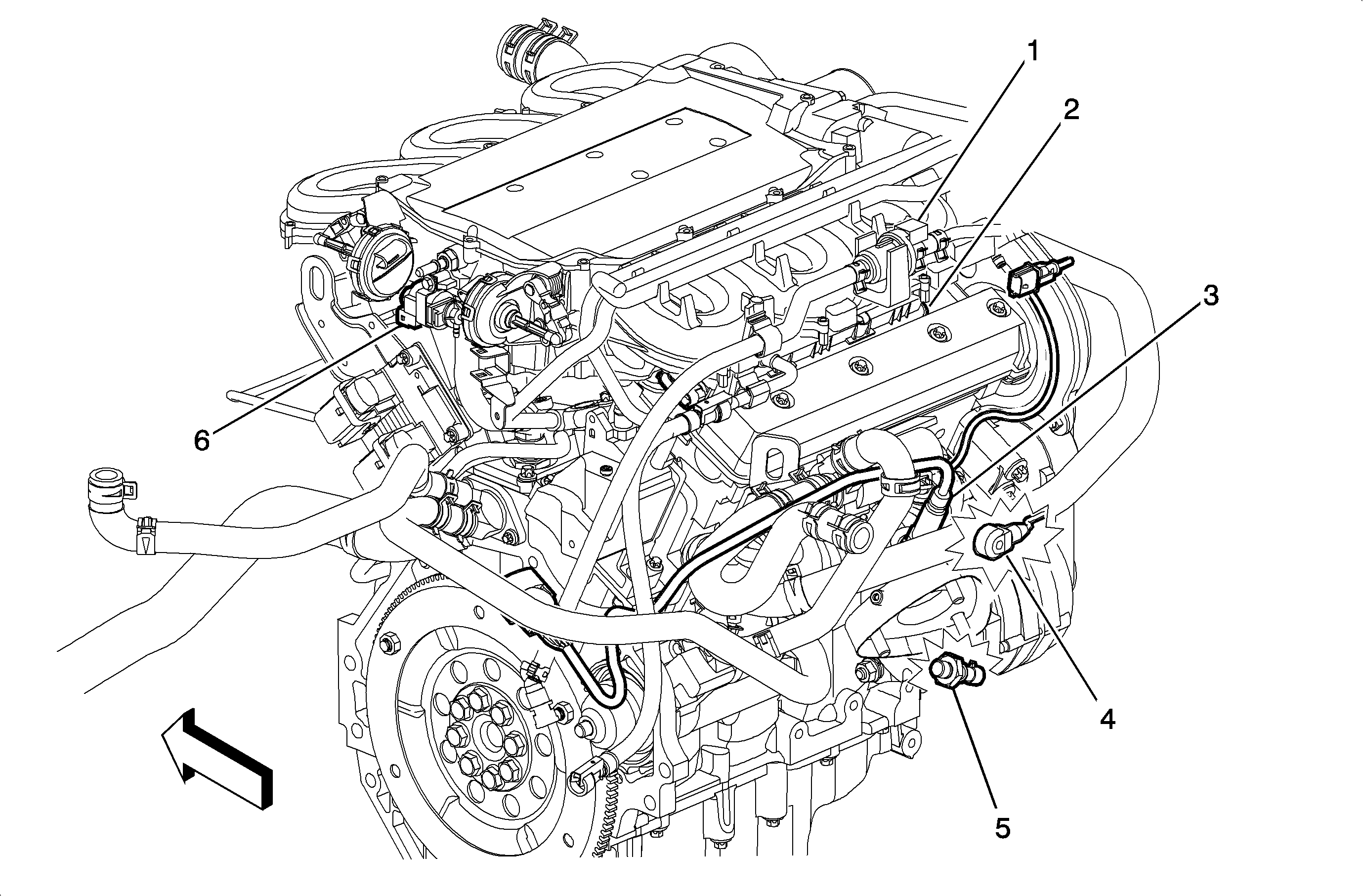 1
2
3
6
4
5