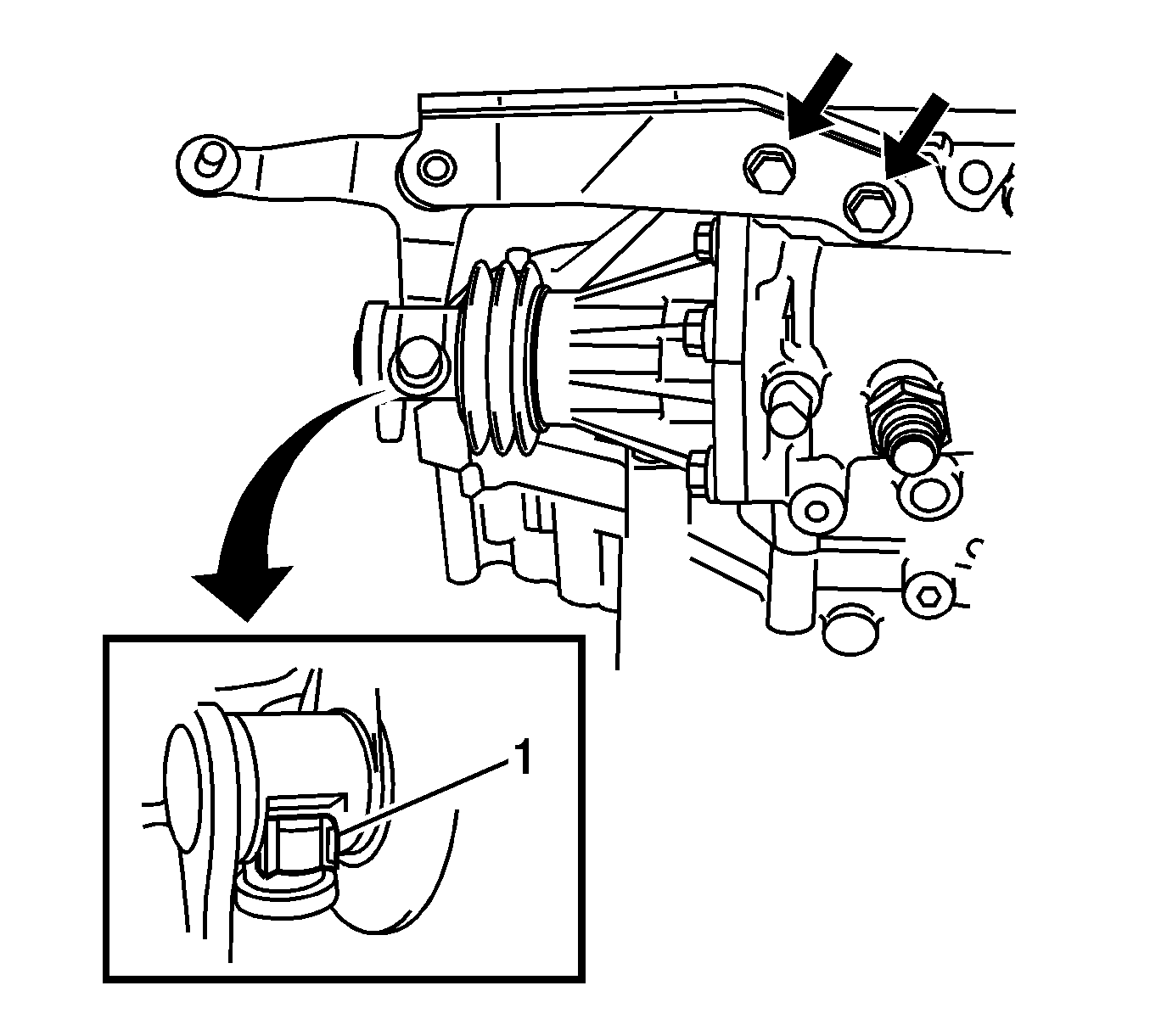 1