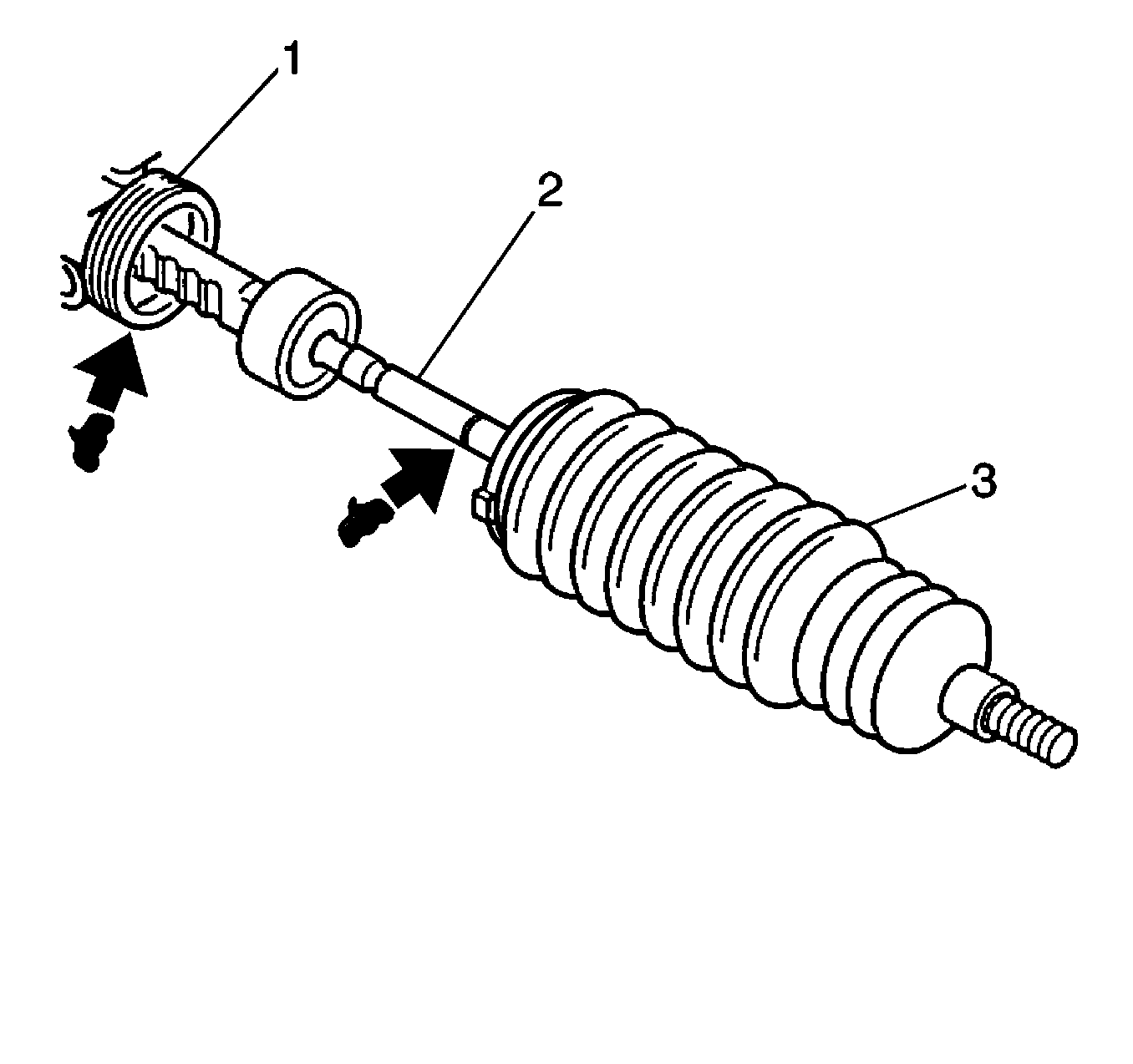 1
2
3