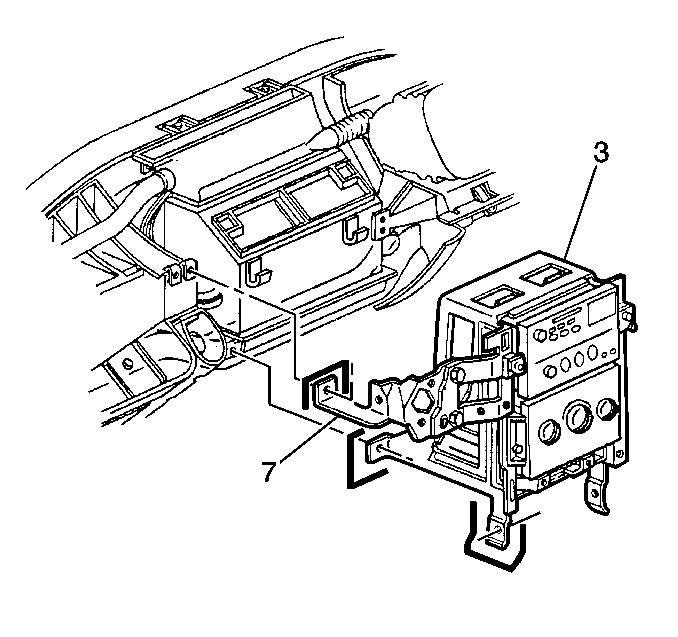 3

7