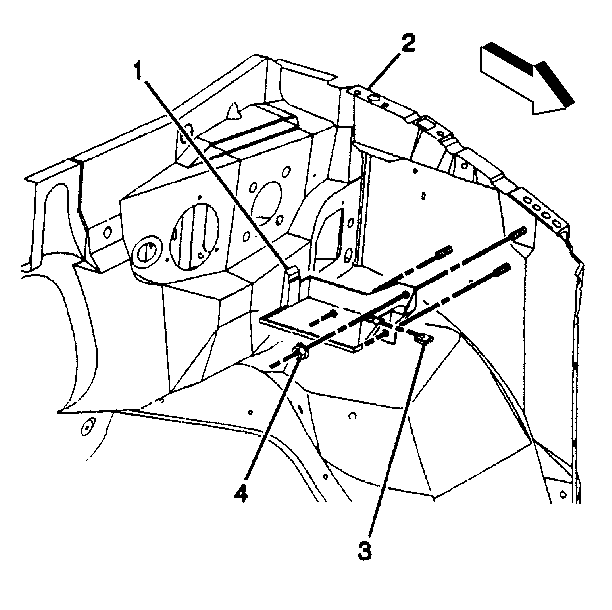 1
2
4
3