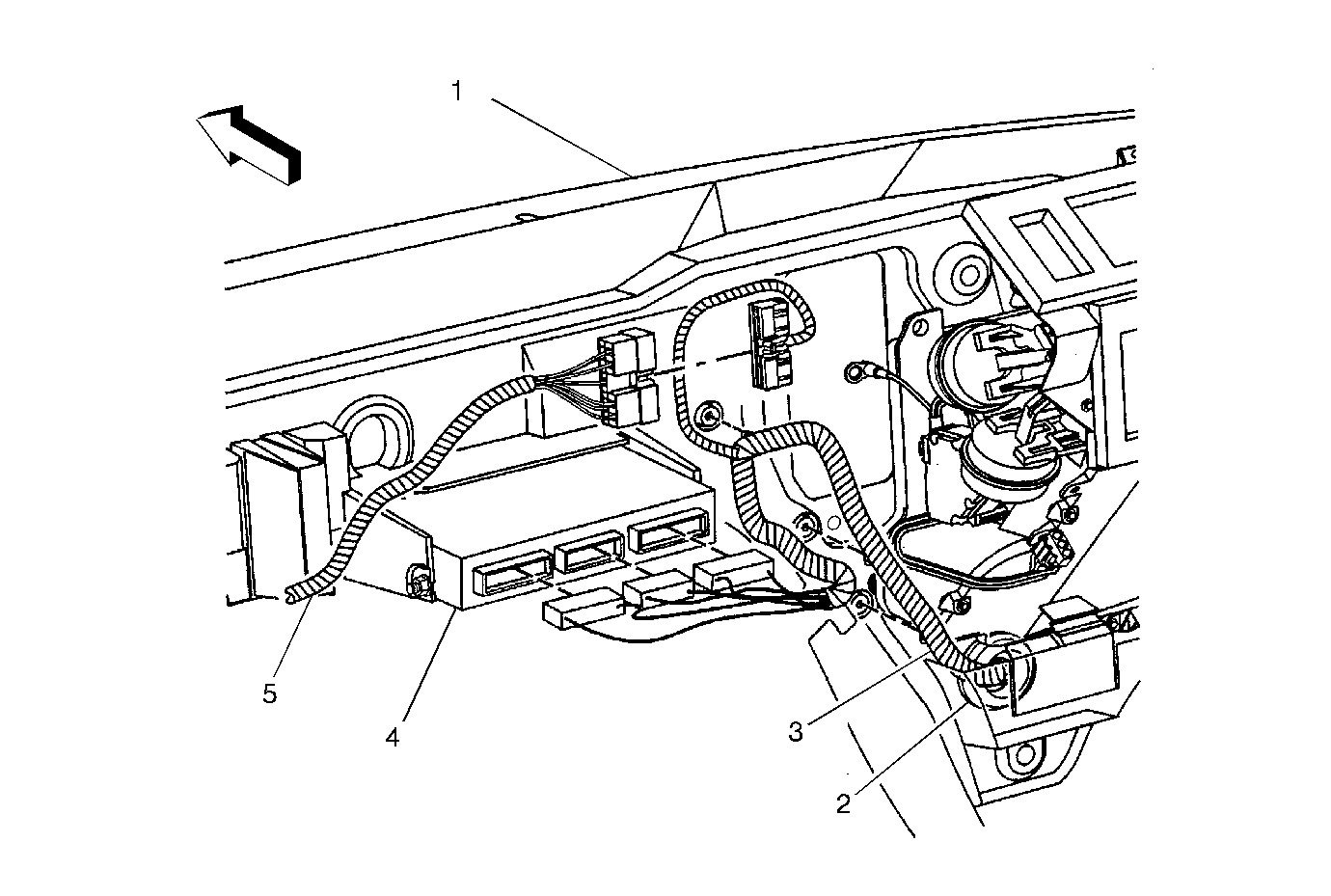 1
5
4
3
2