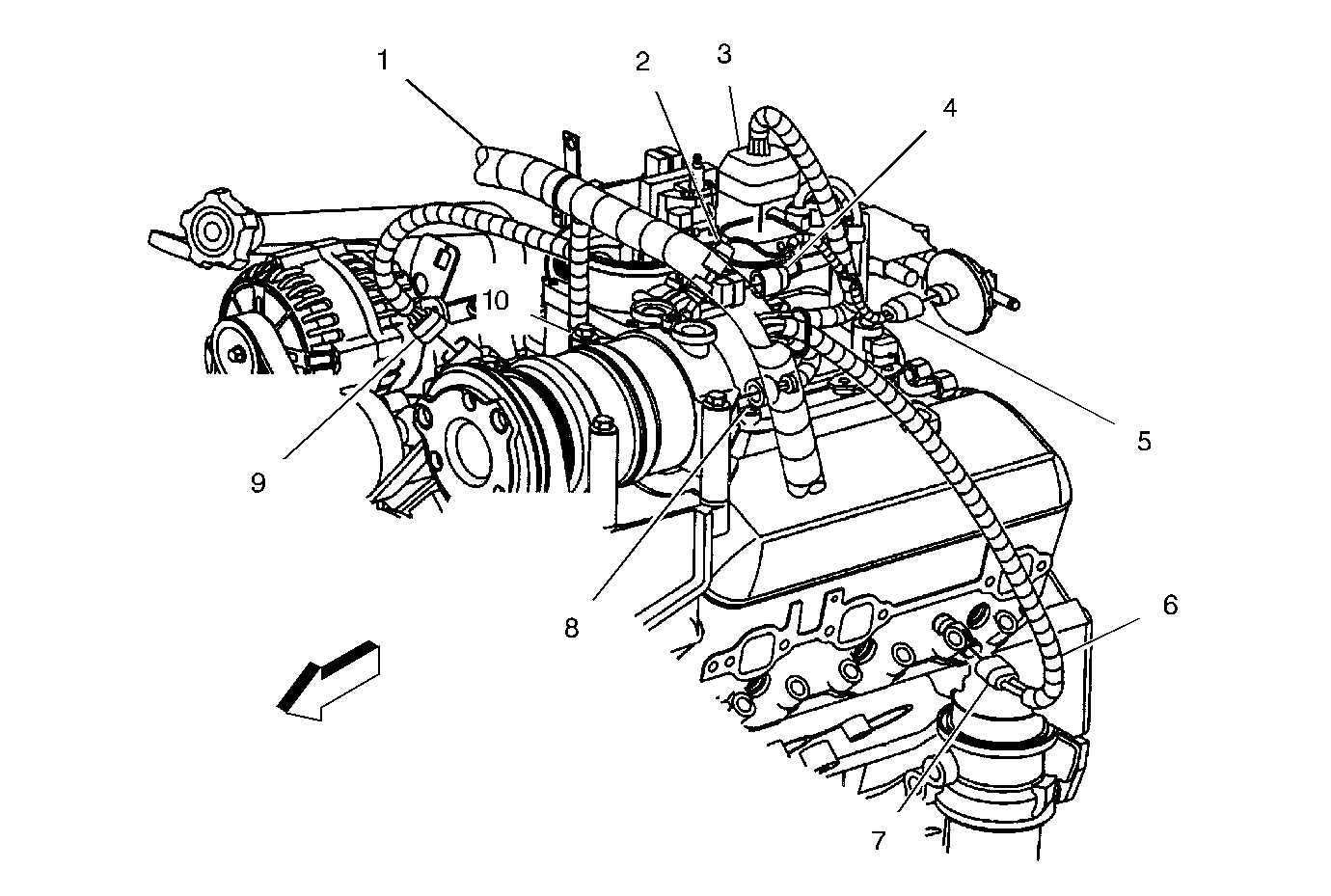 1
2
3
4
10
5
9
8
6
7