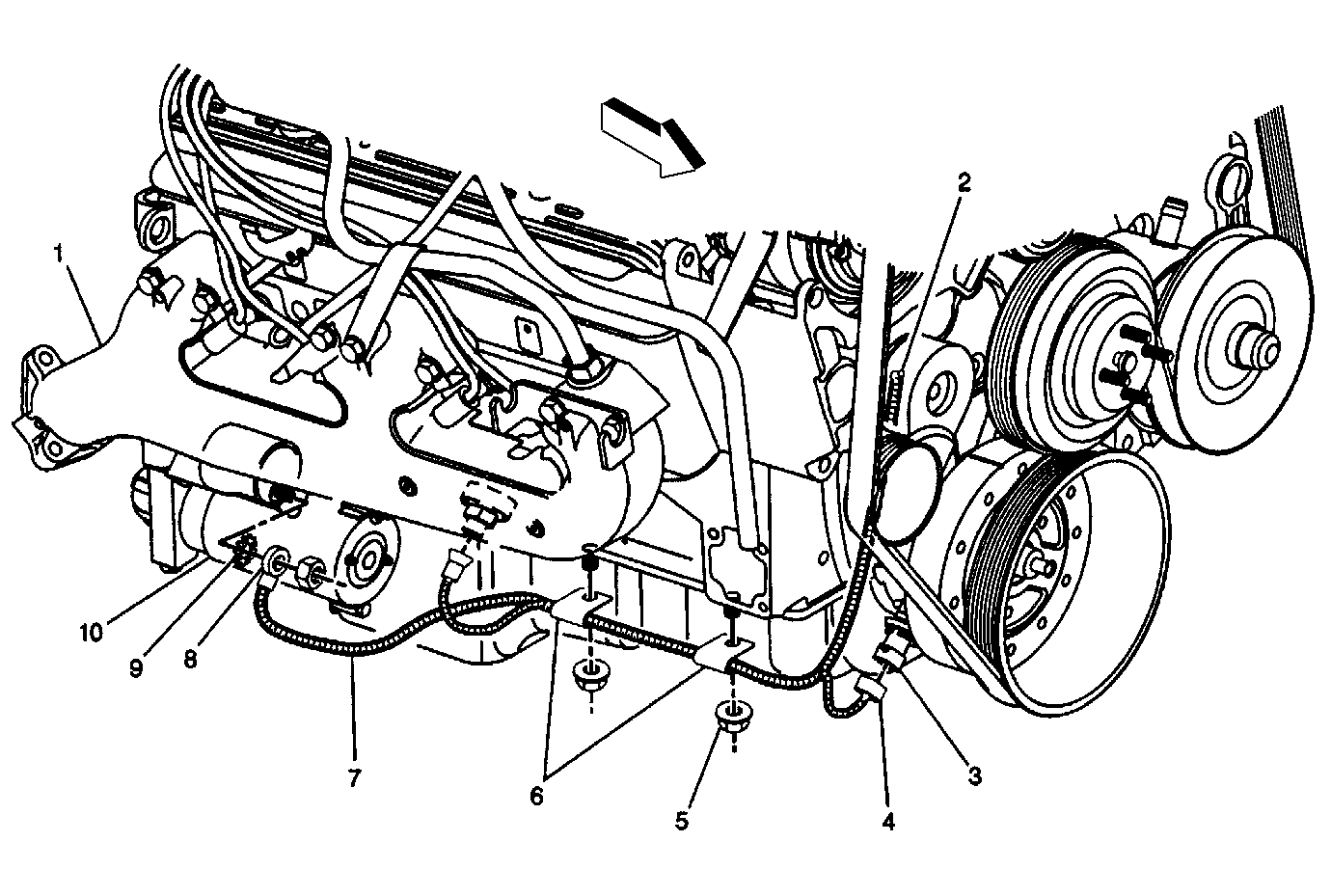 1
2
10
9
8
7
6
5
4
3