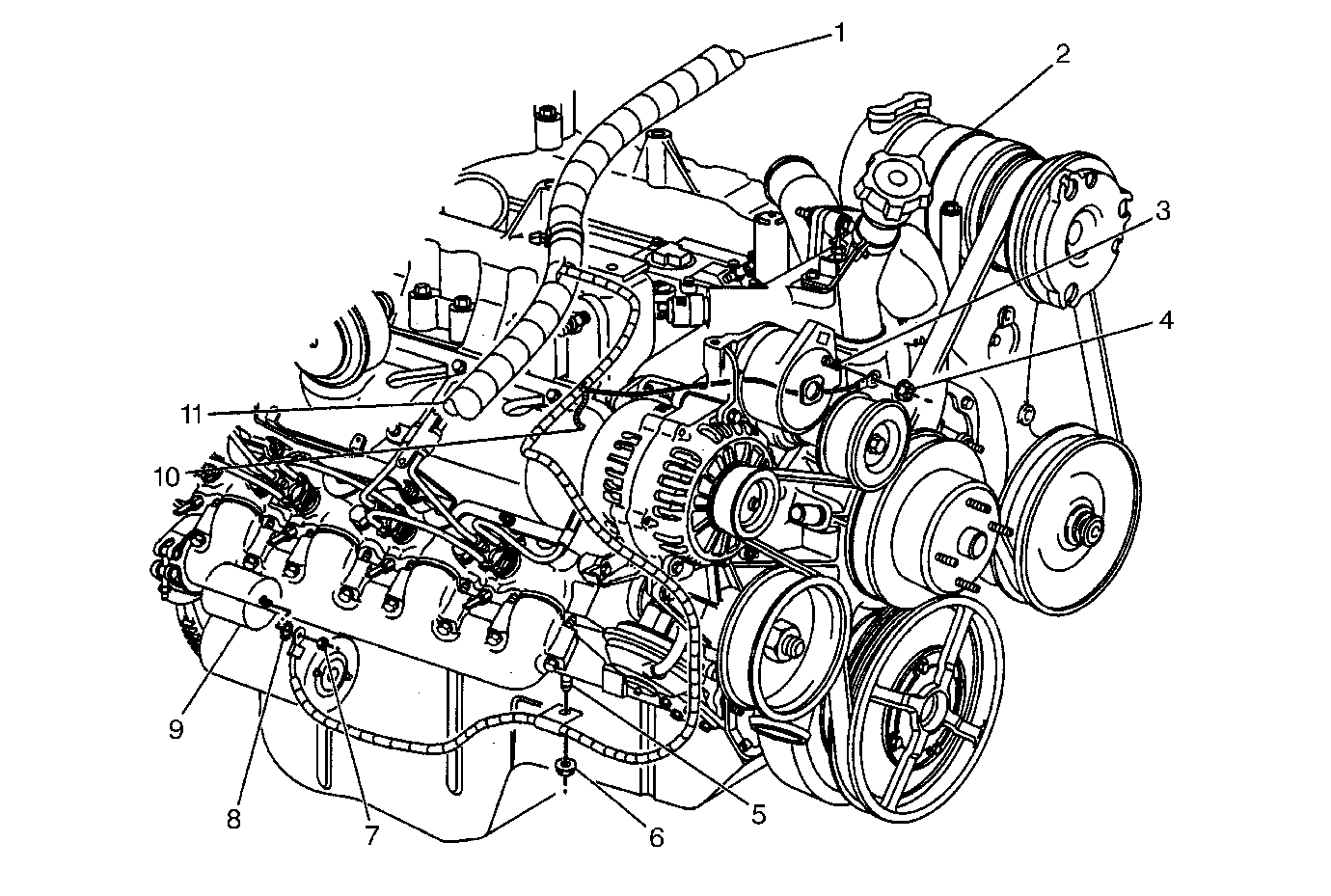 1
2
3
4
11
10
9
8
7
6
5