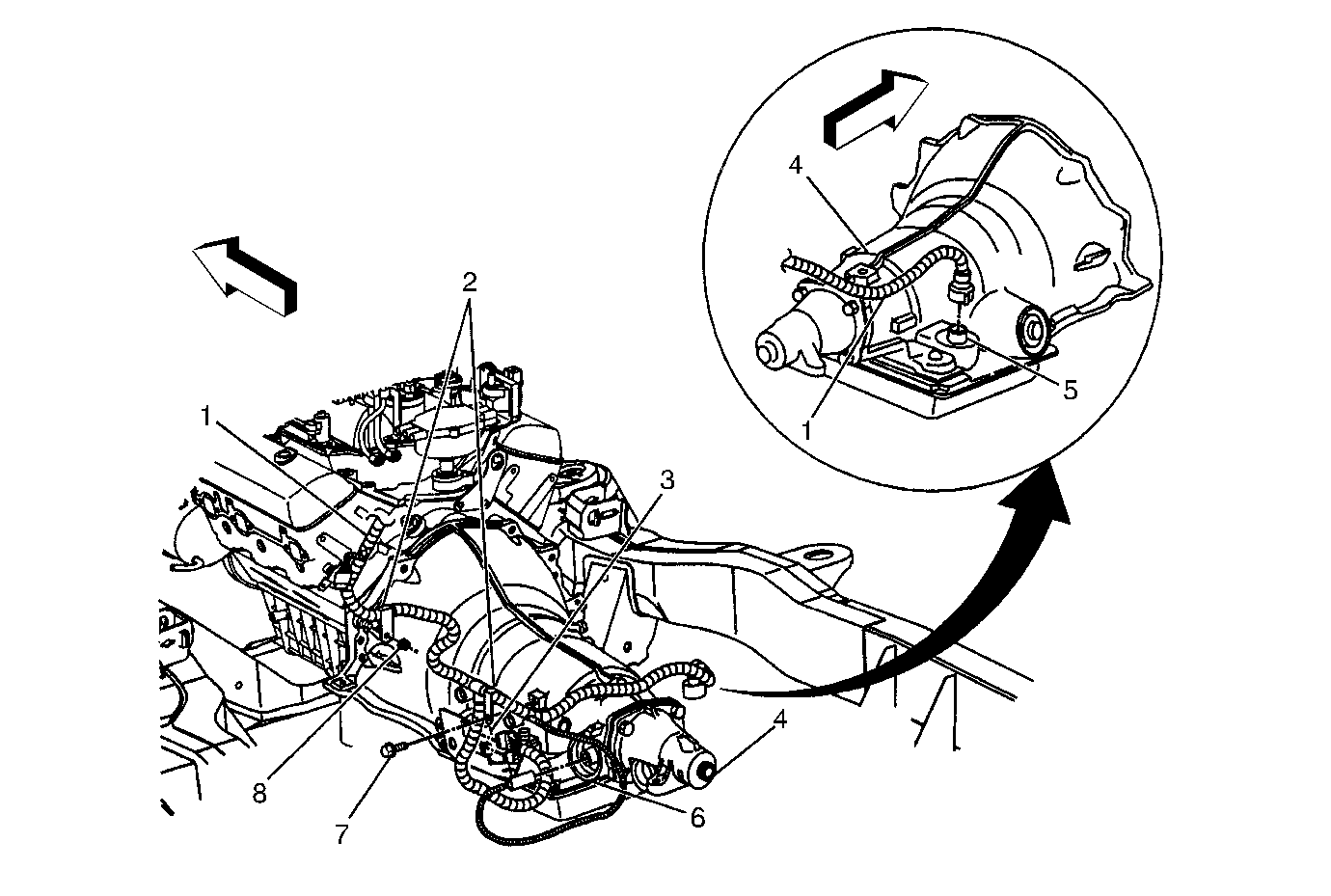 4
5
1
2
1
3
4
8
7
6