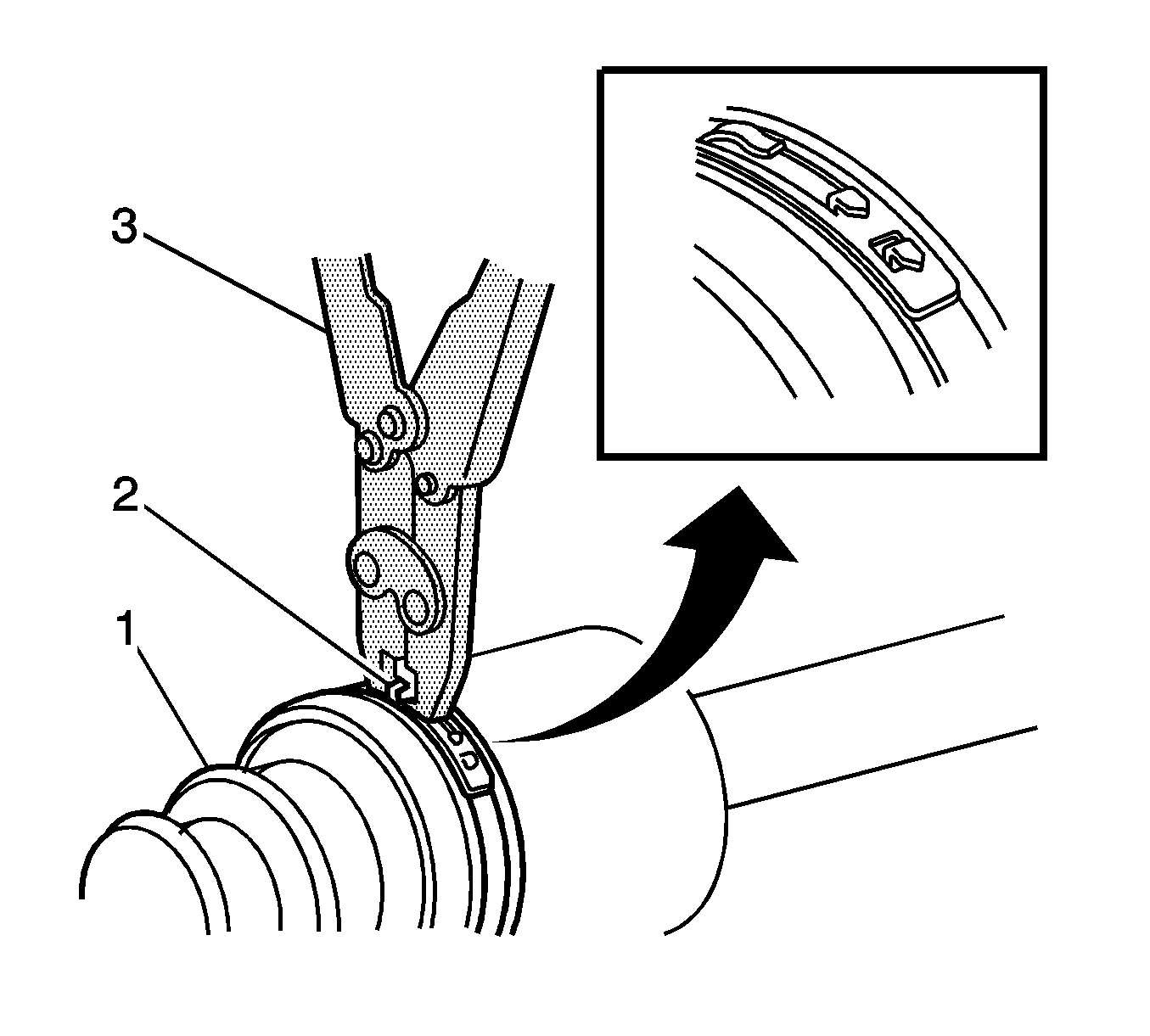 3
2
1