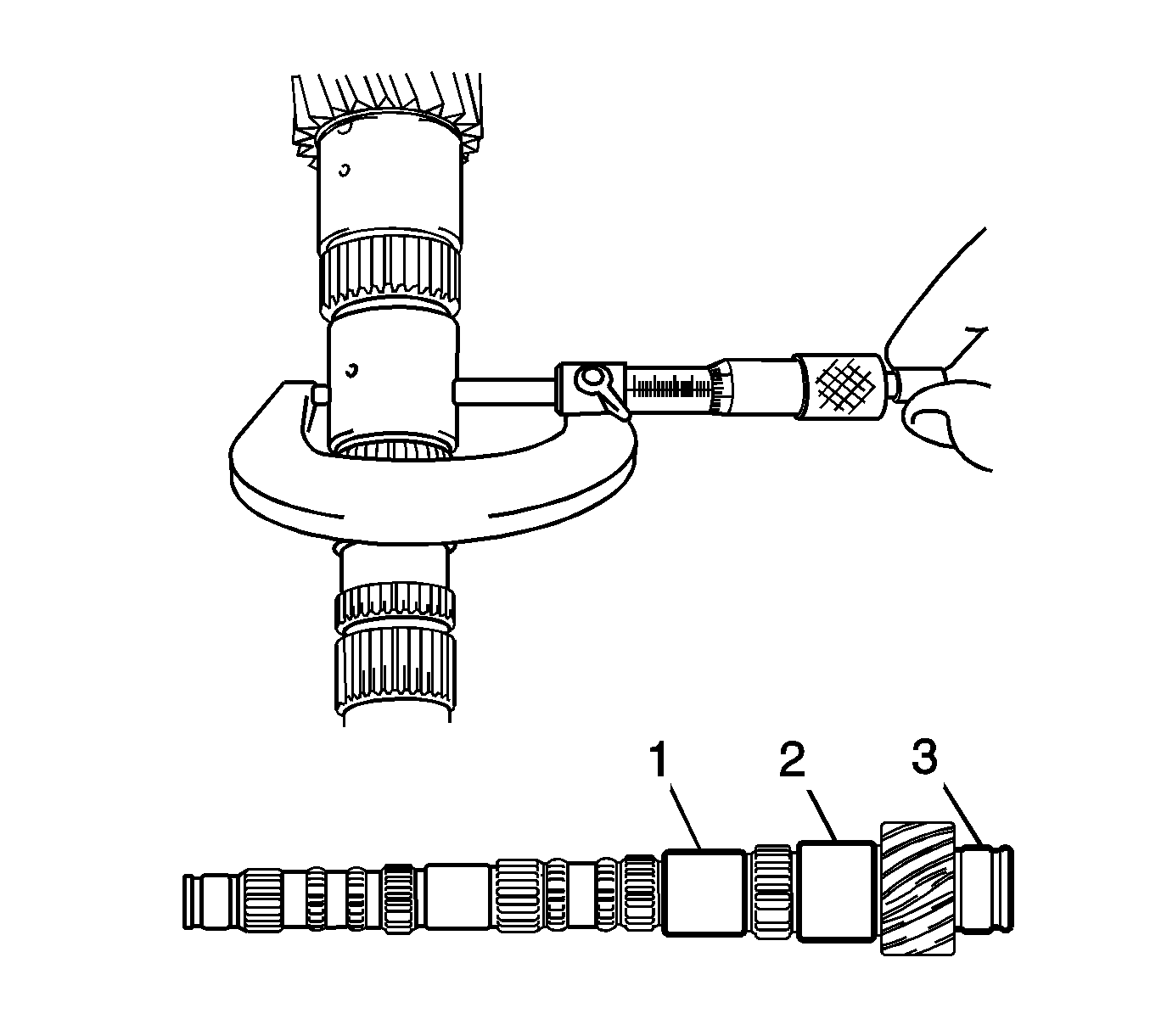 1
2
3