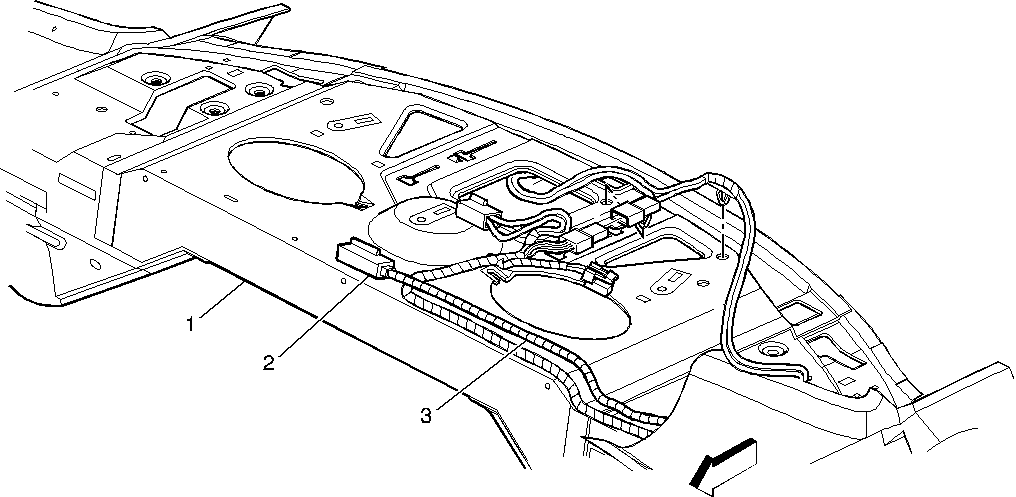 1
2
3