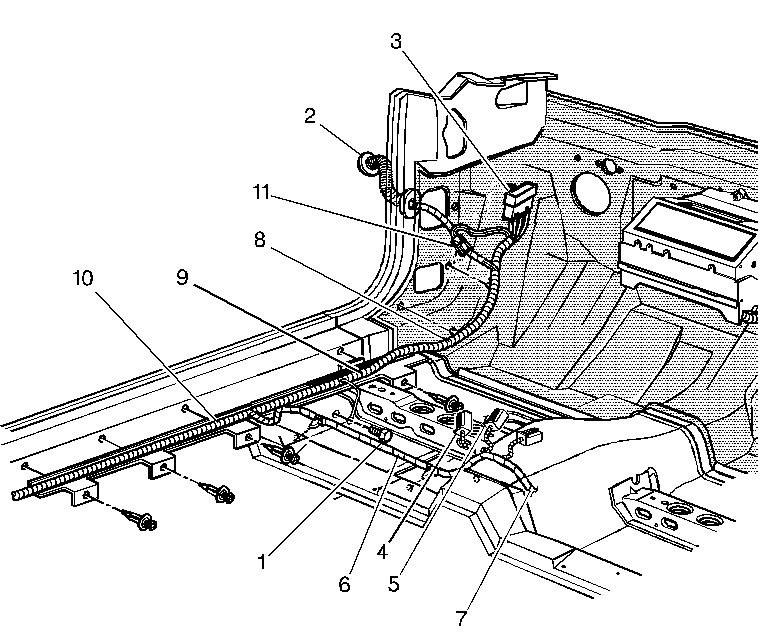 3
2
11
8
10
9
1
6
4
5
7