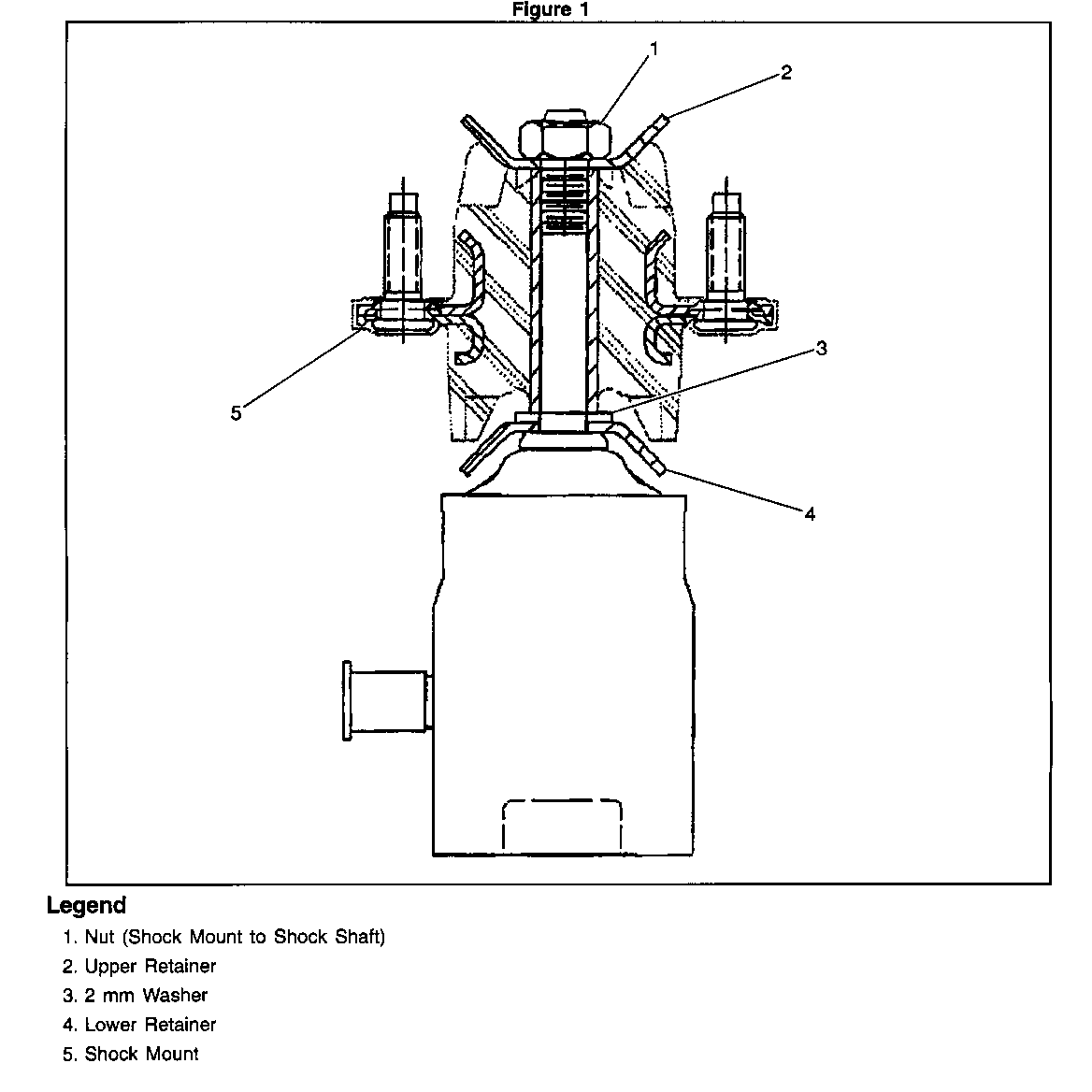 Figure 1

1
2
5
3
4

Legend
1. Nut (Shock Mount to Shock Shaft)
2. Upper Retainer
3. 2 mm Washer
4. Lower Retainer
5. Shock Mount