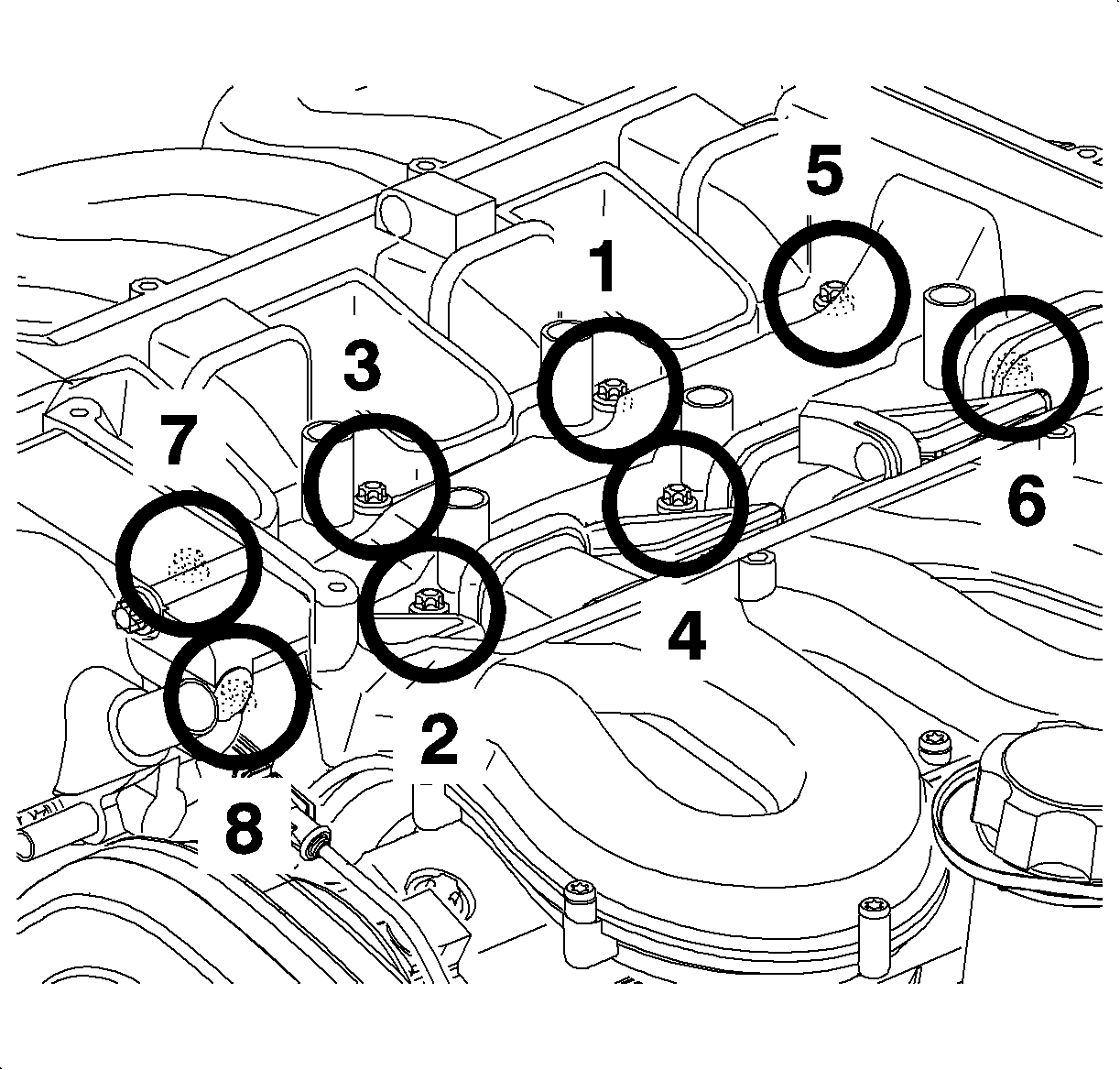 5
1
3
7
6
4
2
8