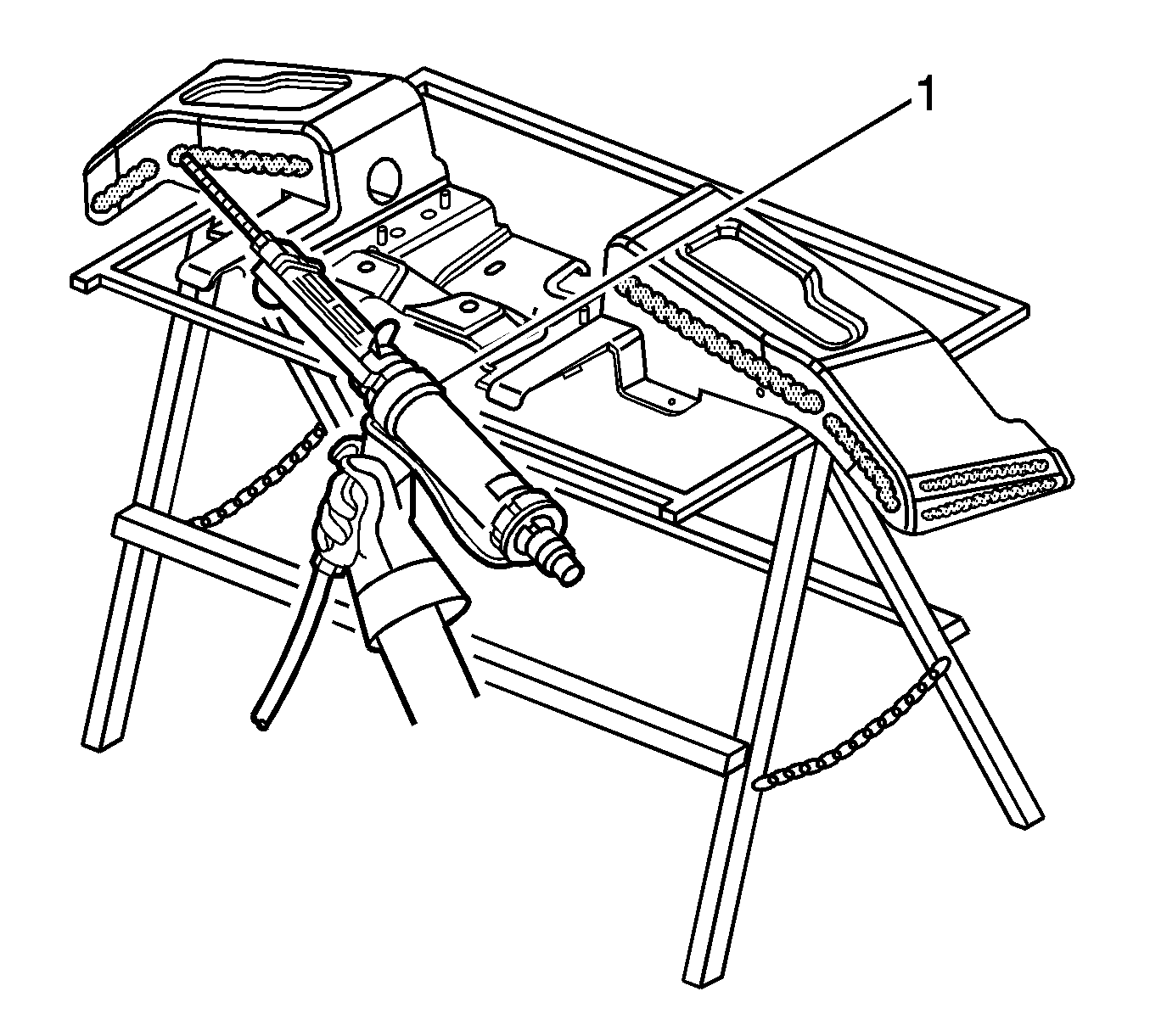 1