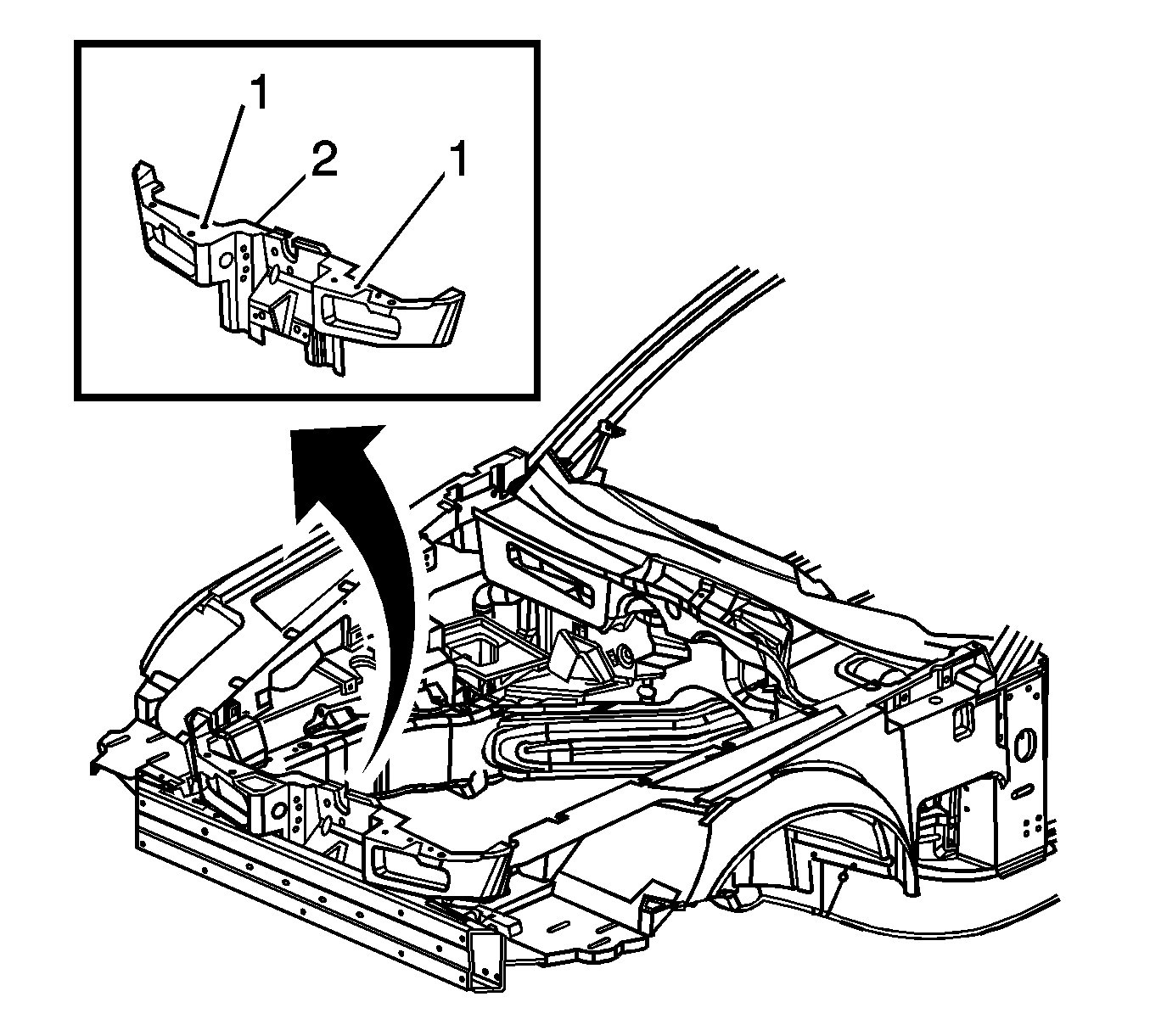 1
2
1