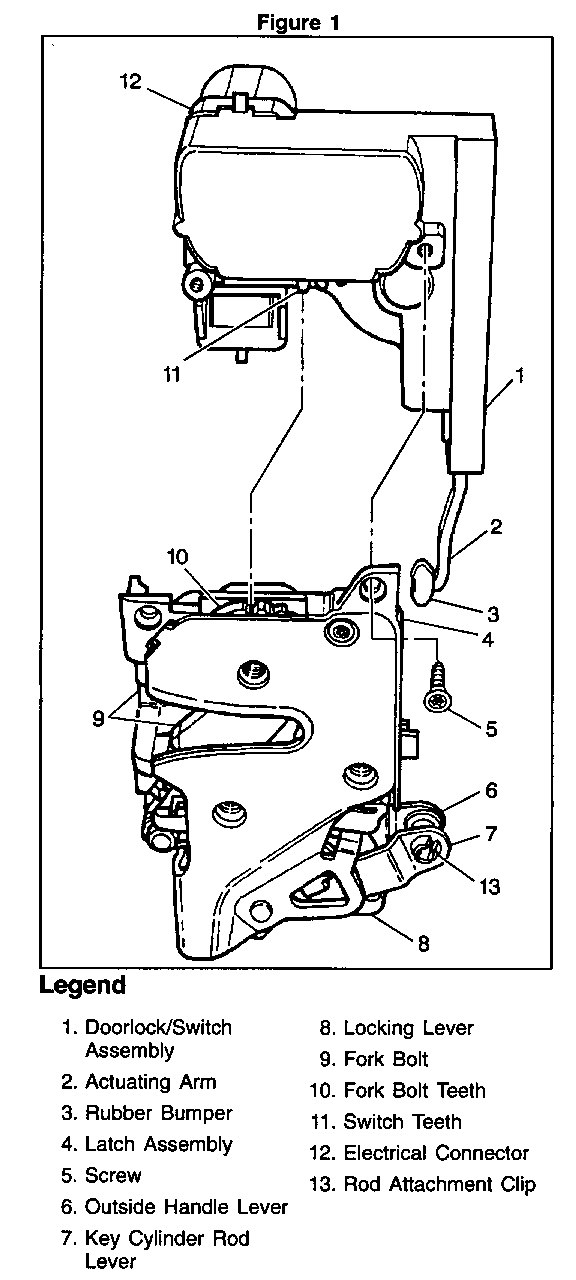 Figure 1

12

11

1

2

10

3

4

9

5

6

7

13

8

Legend

1. Doorlock/Switch Assembly
2. Actuating Arm
3. Rubber Bumper
4. Latch Assembly
5. Screw
6. Outside Handle Lever
7. Key Cylinder Rod Lever

8. Locking Lever
9. Fork Bolt
10. Fork Bolt Teeth
11. Switch Teeth
12. Electrical Connector
13. Rod Attachment Clip