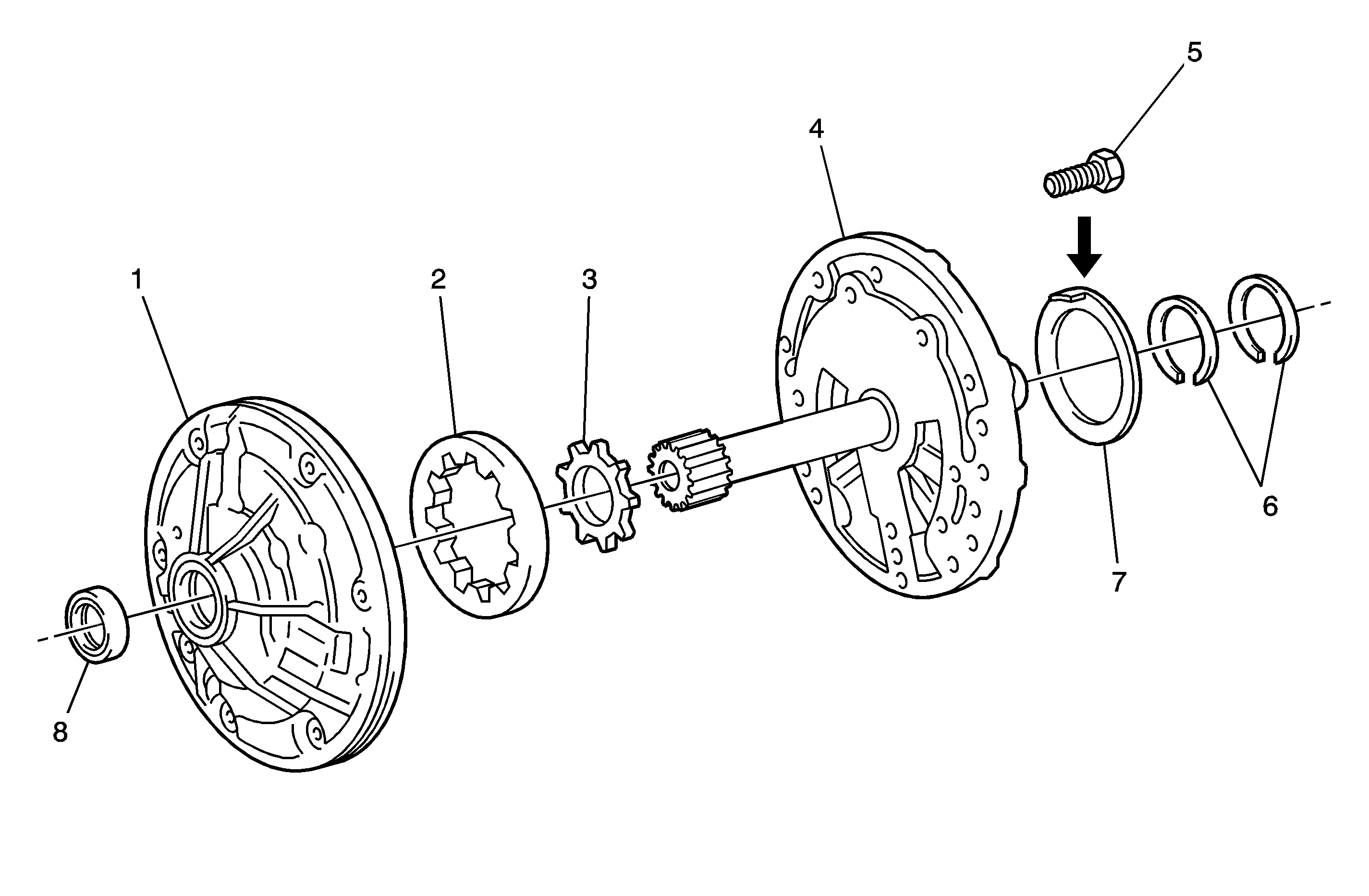 5
4
1
2
3
6
7
8