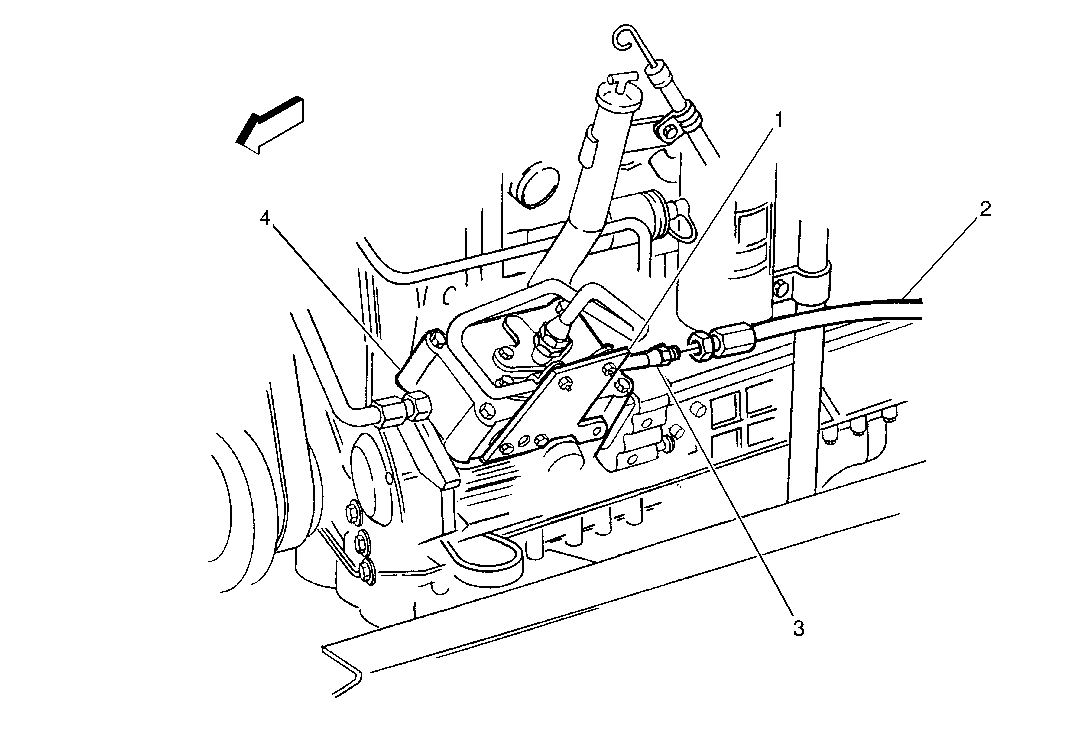 1
2
4
3