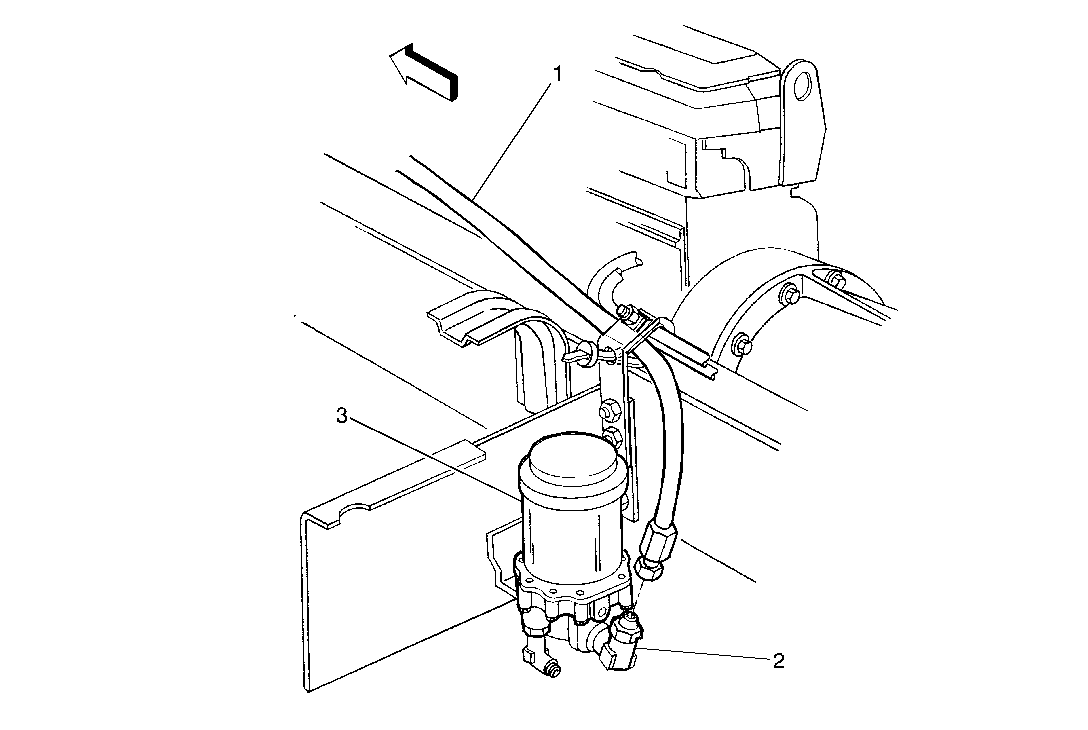 1

3

2