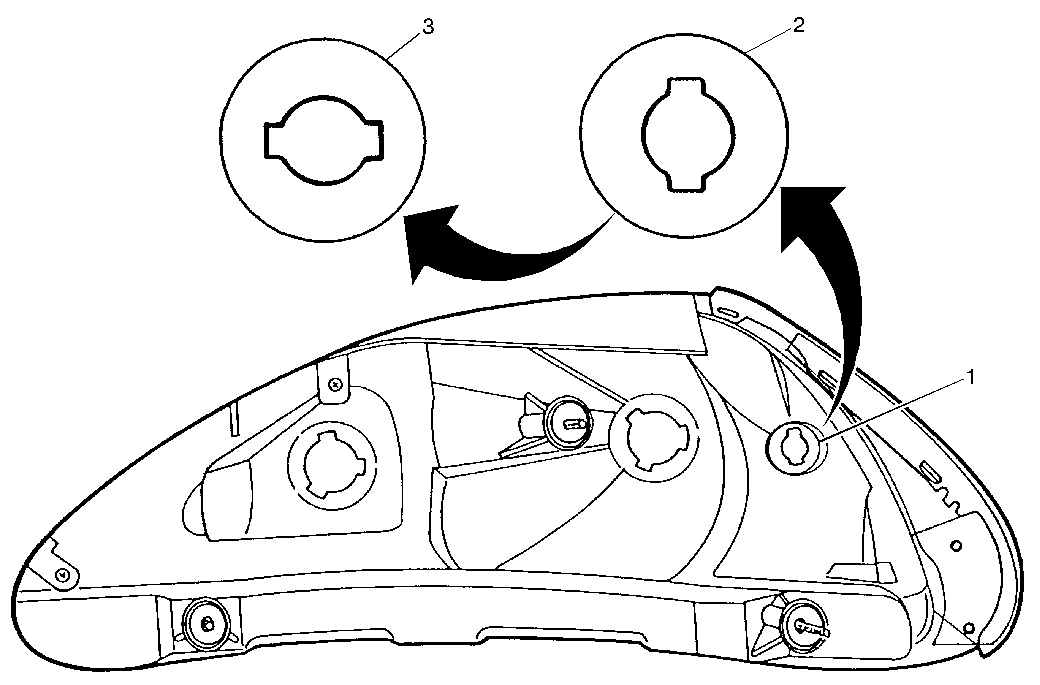 3
2
1